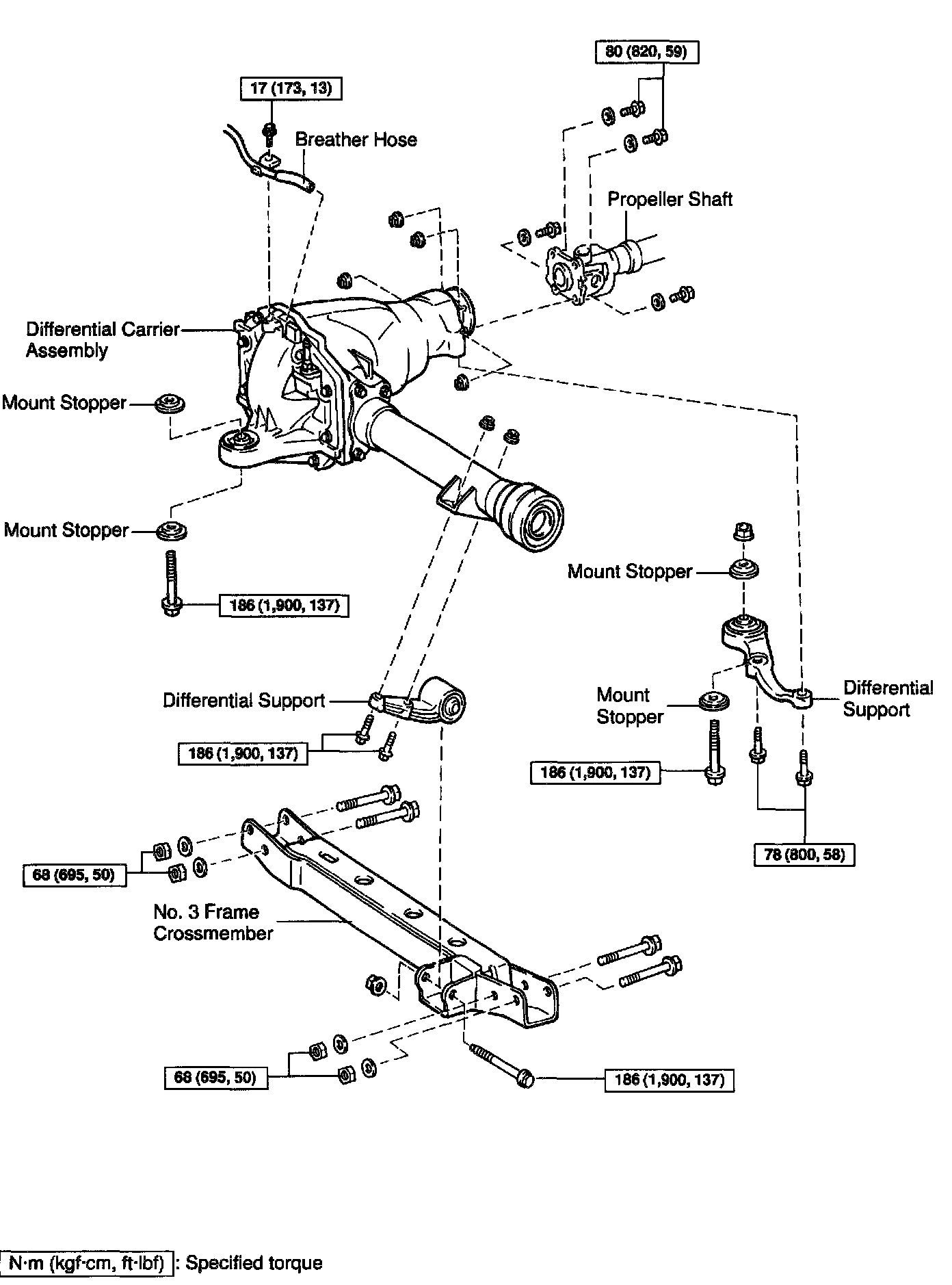 80 (820, 59)

17 (173, 13)

Breather Hose

Propeller Shaft

Differential Carrier Assembly

Mount Stopper

Mount Stopper

186 (1,900, 137)

Mount Stopper

Differential Support

186 (1,900, 137)

Mount Stopper

Differential Support

186 (1,900, 137)

78 (800, 58)

68 (695, 50)

No. 3 Frame Crossmember

68 (695, 50)

186 (1,900, 137)

N·m (kgf·cm, ft·lbf) : Specified torque