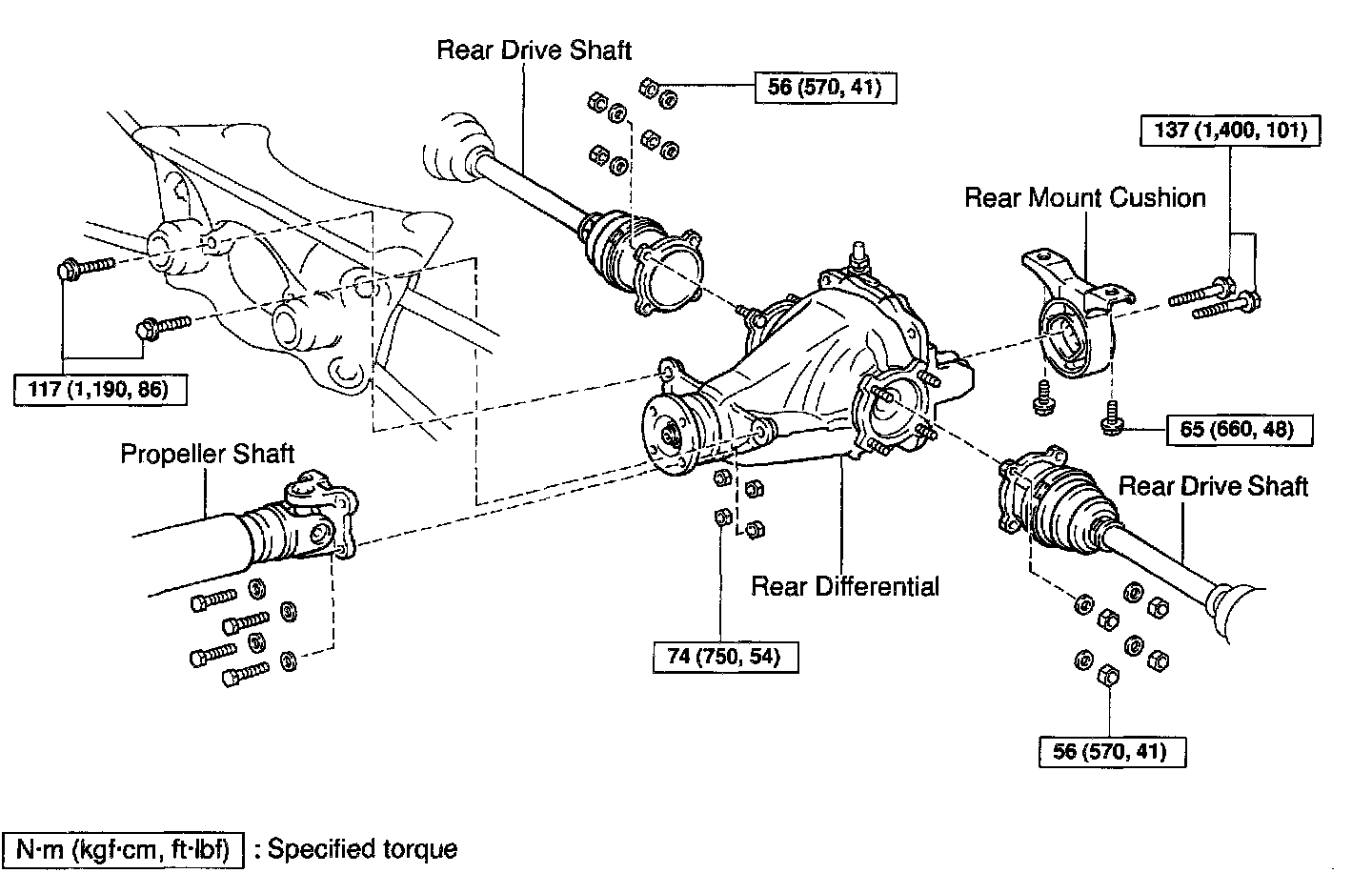 Rear Drive Shaft

56 (570, 41)

137 (1,400, 101)

Rear Mount Cushion

117 (1,190, 86)

65 (660, 48)

Propeller Shaft

Rear Drive Shaft

Rear Differential

74 (750, 54)

56 (570, 41)

N·m (kgf·cm, ft·lbf) : Specified torque