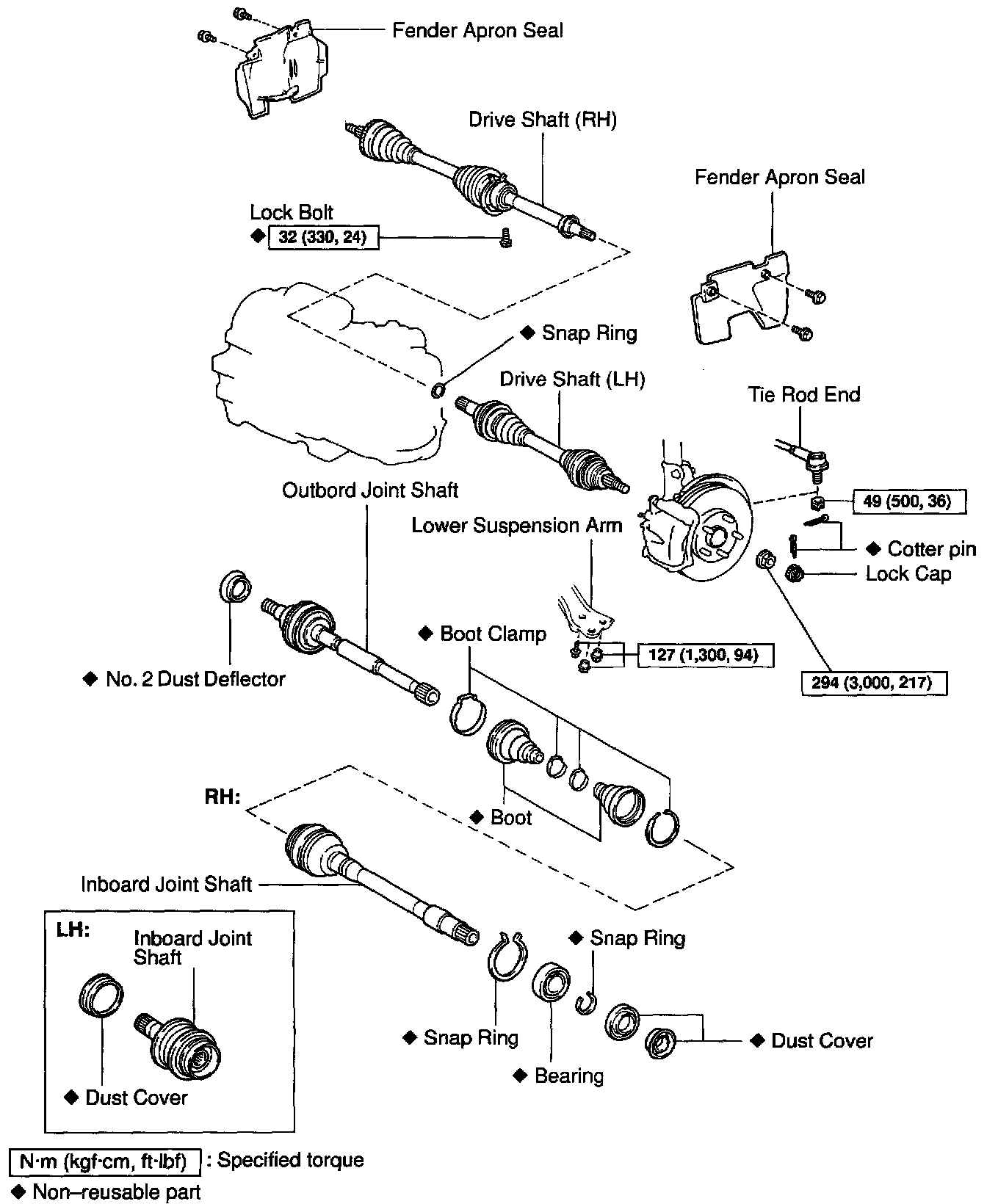 Fender Apron Seal

Drive Shaft (RH)

Fender Apron Seal

Lock Bolt
◆ 32 (330, 24)

◆ Snap Ring

Drive Shaft (LH)

Tie Rod End

Outbord Joint Shaft

49 (500, 36)

Lower Suspension Arm

◆ Cotter pin

Lock Cap

◆ Boot Clamp

127 (1,300, 94)

◆ No. 2 Dust Deflector

294 (3,000, 217)

RH:

◆ Boot

Inboard Joint Shaft

LH:

Inboard Joint Shaft

◆ Snap Ring

◆ Snap Ring

◆ Dust Cover

◆ Bearing

◆ Dust Cover

N·m (kgf·cm, ft·lbf) : Specified torque
◆ Non–reusable part