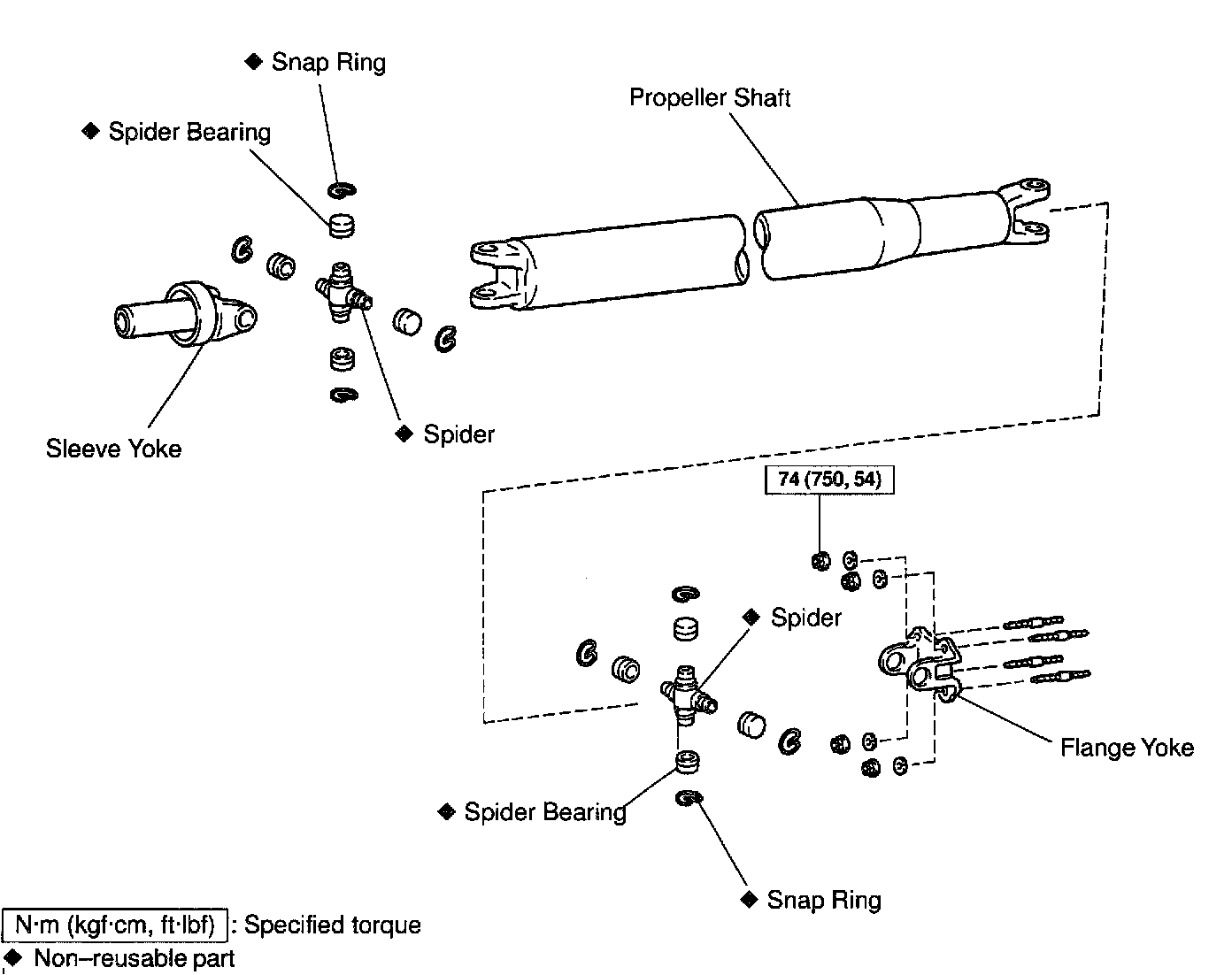 ◆ Snap Ring

◆ Spider Bearing

Propeller Shaft

Sleeve Yoke

◆ Spider

74 (750, 54)

◆ Spider

Flange Yoke

◆ Spider Bearing

◆ Snap Ring

N·m (kgf·cm, ft·lbf) : Specified torque

◆ Non–reusable part