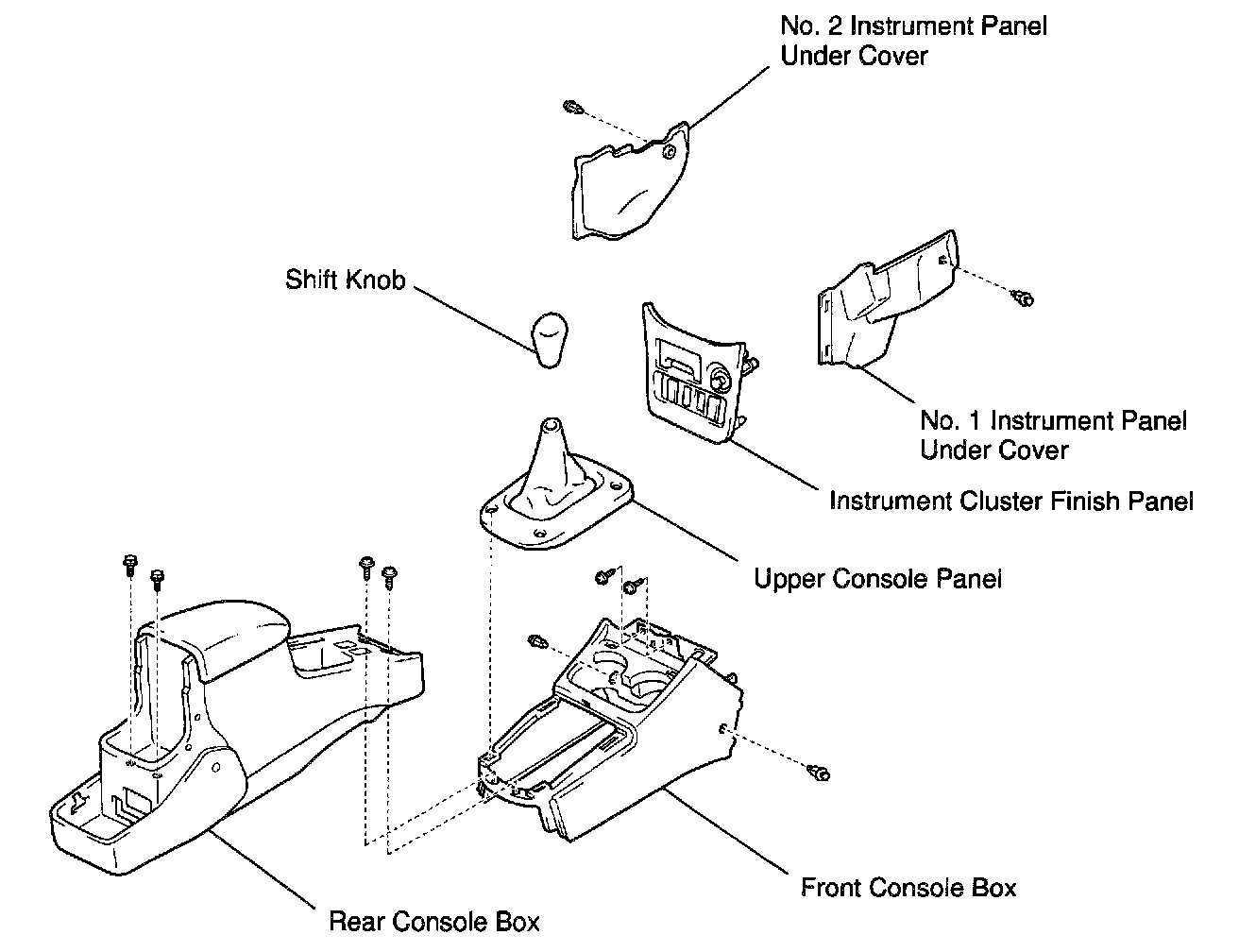 No. 2 Instrument Panel Under Cover

Shift Knob

No. 1 Instrument Panel Under Cover

Instrument Cluster Finish Panel

Upper Console Panel

Front Console Box

Rear Console Box