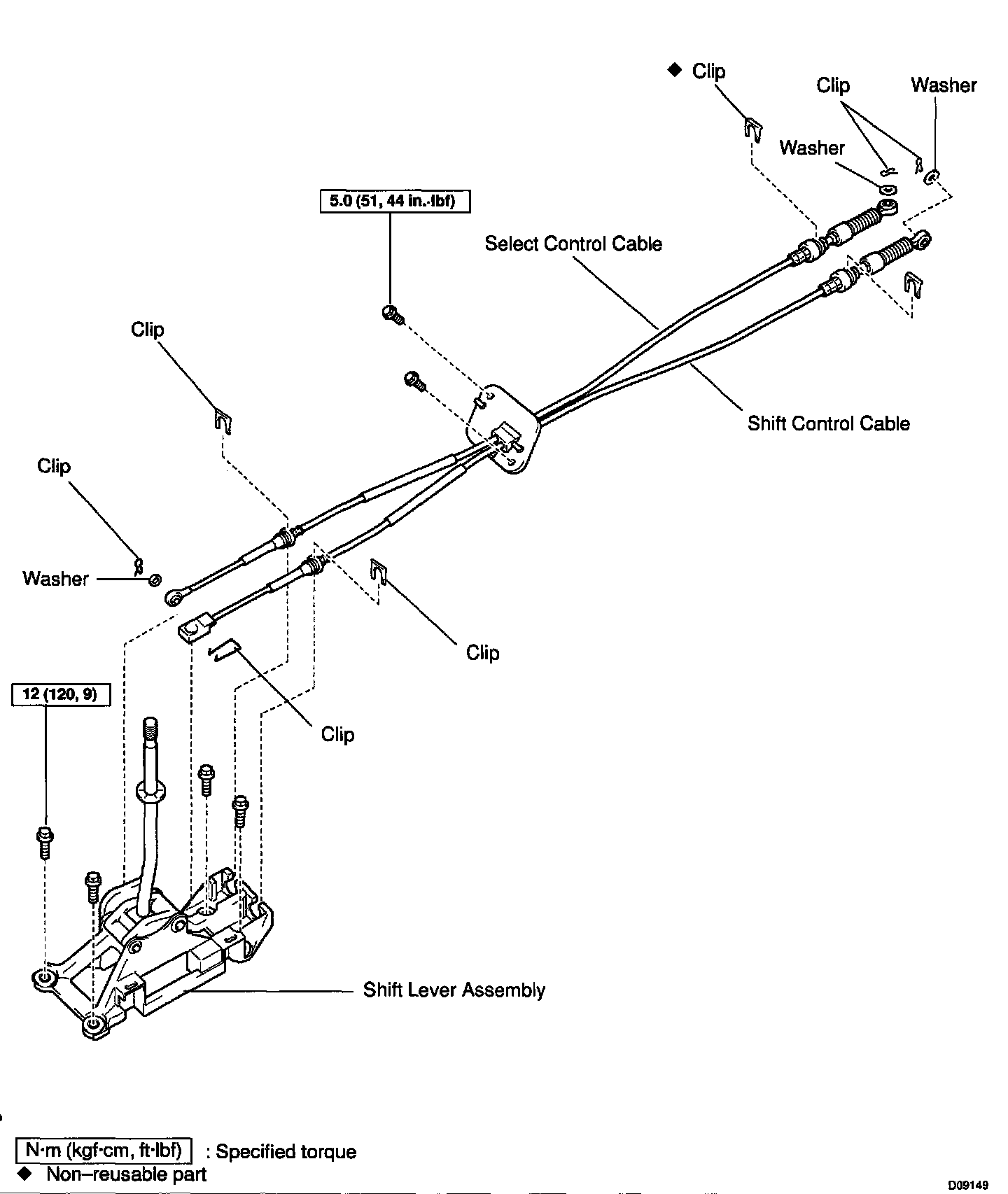 ◆ Clip

Clip

Washer

Washer

5.0 (51, 44 in.·lbf)

Select Control Cable

Clip

Shift Control Cable

Clip

Washer

Clip

12 (120, 9)

Clip

Shift Lever Assembly

N·m (kgf·cm, ft·lbf) : Specified torque
◆ Non–reusable part

D09149