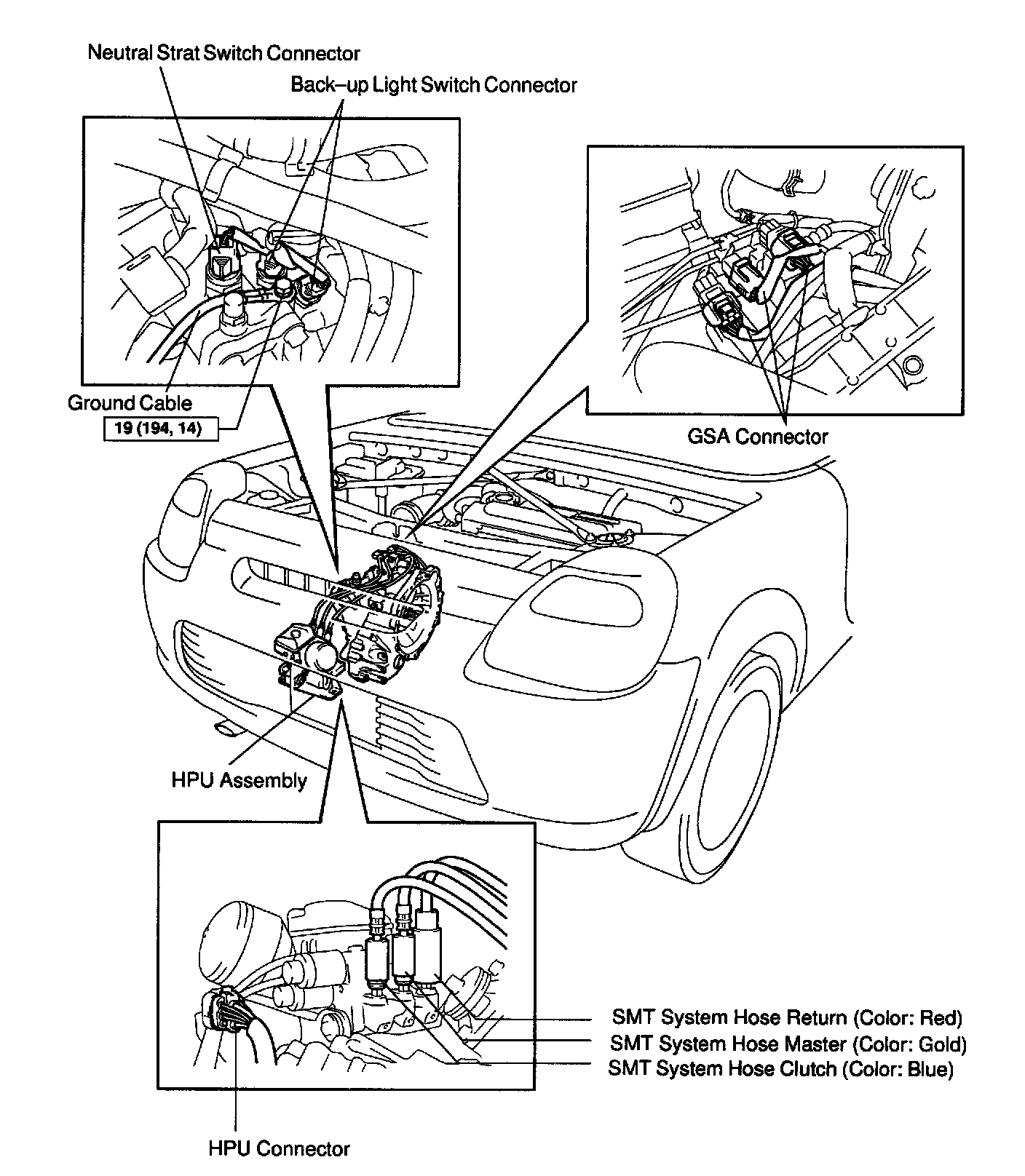 Neutral Strat Switch Connector

Back–up Light Switch Connector

Ground Cable

19 (194, 14)

GSA Connector

HPU Assembly

SMT System Hose Return (Color: Red)

SMT System Hose Master (Color: Gold)

SMT System Hose Clutch (Color: Blue)

HPU Connector