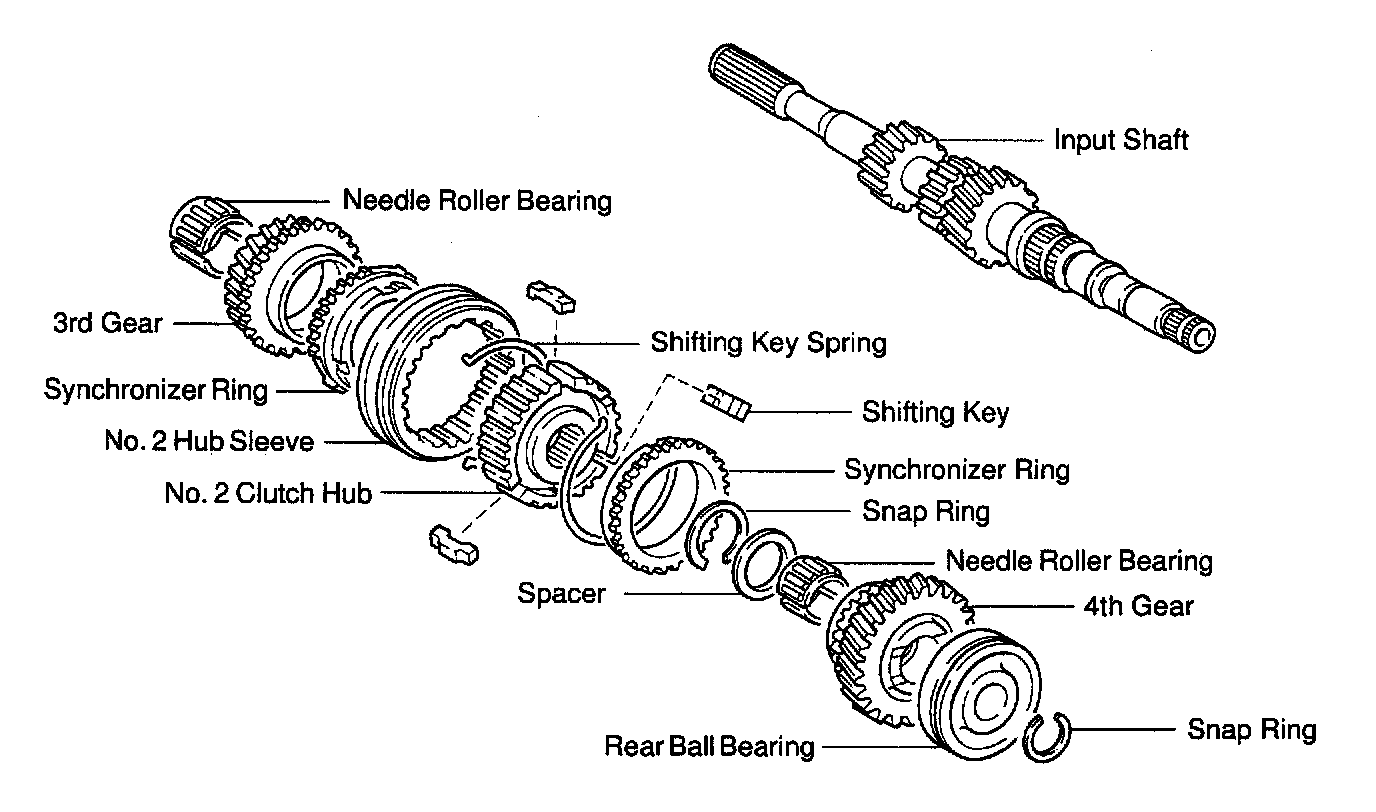 Input Shaft

Needle Roller Bearing

3rd Gear

Shifting Key Spring

Synchronizer Ring

Shifting Key

No. 2 Hub Sleeve

Synchronizer Ring

No. 2 Clutch Hub

Snap Ring

Needle Roller Bearing

Spacer

4th Gear

Snap Ring

Rear Ball Bearing