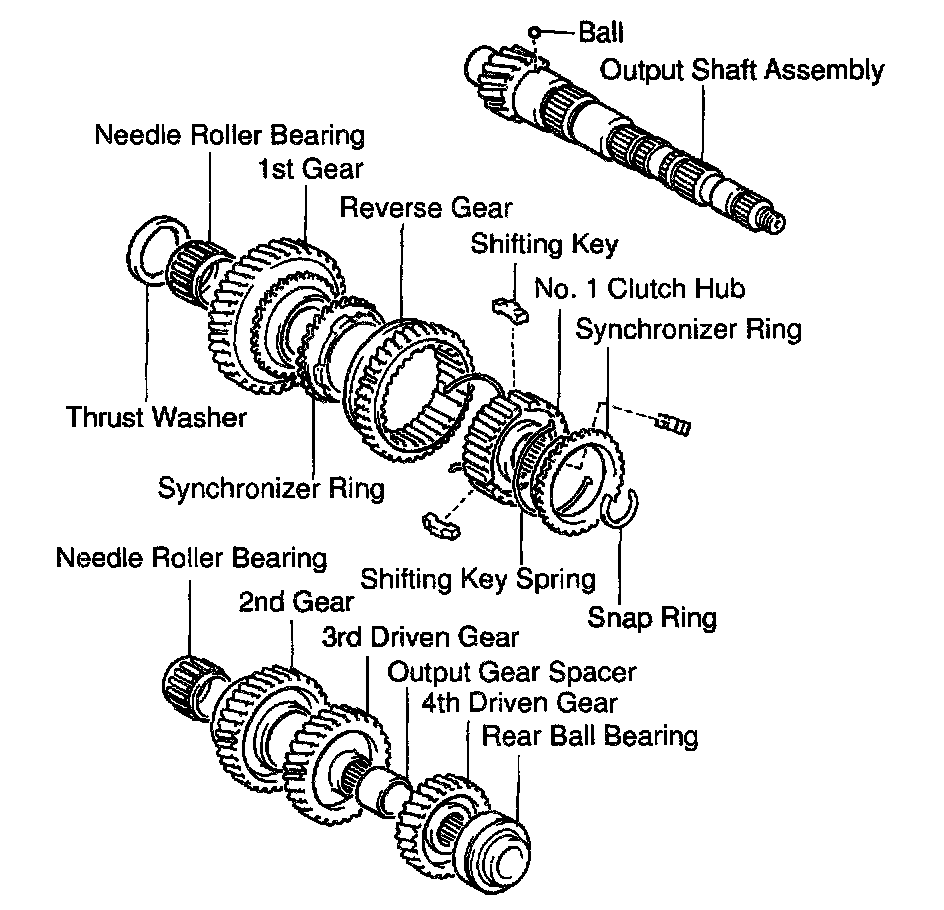 Ball
Output Shaft Assembly
Needle Roller Bearing
1st Gear
Reverse Gear
Shifting Key
No. 1 Clutch Hub
Synchronizer Ring
Thrust Washer
Synchronizer Ring
Needle Roller Bearing
Shifting Key Spring
Snap Ring
2nd Gear
3rd Driven Gear
Output Gear Spacer
4th Driven Gear
Rear Ball Bearing