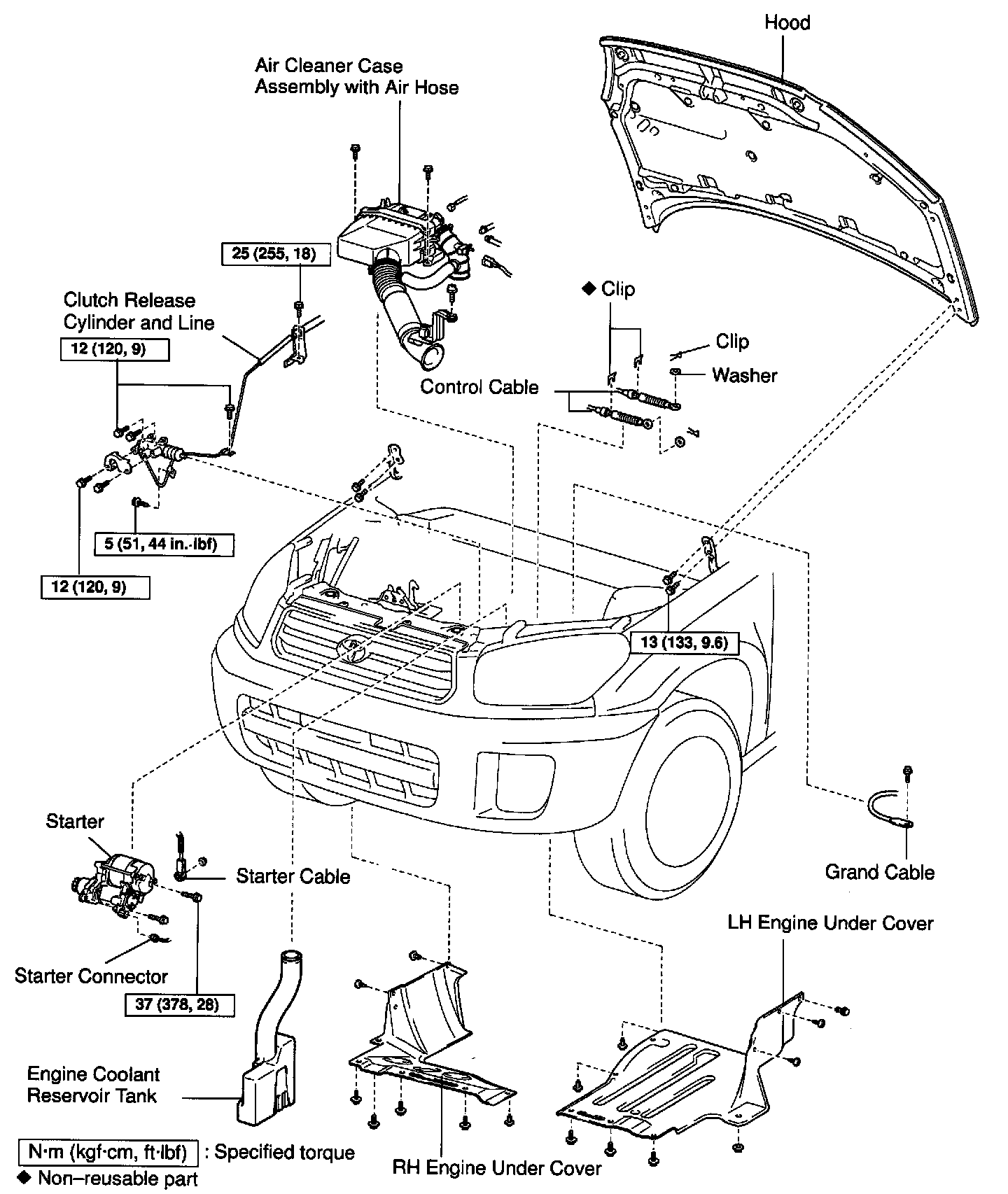 Hood

Air Cleaner Case Assembly with Air Hose

25 (255, 18)

Clutch Release Cylinder and Line

12 (120, 9)

◆ Clip

Clip

Washer

Control Cable

5 (51, 44 in.·lbf)

12 (120, 9)

13 (133, 9.6)

Starter

Starter Cable

Grand Cable

LH Engine Under Cover

Starter Connector

37 (378, 28)

Engine Coolant Reservoir Tank

N·m (kgf·cm, ft·lbf) : Specified torque
◆ Non–reusable part

RH Engine Under Cover