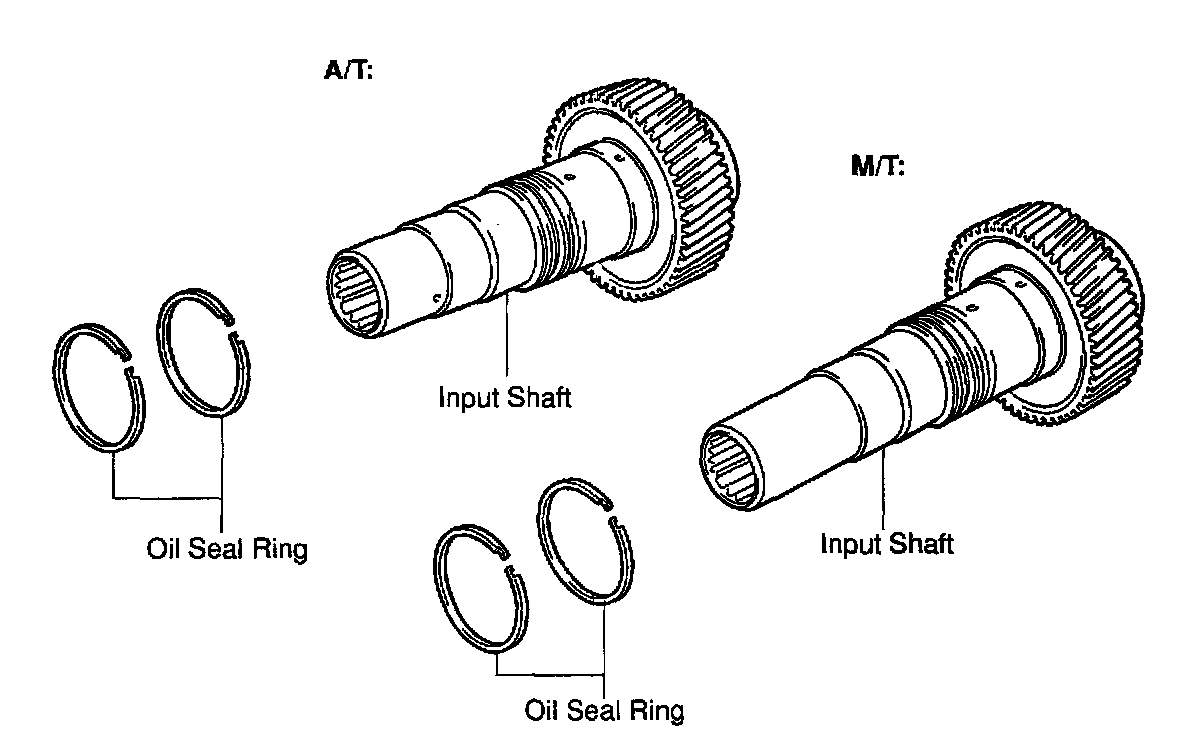 A/T:

M/T:

Input Shaft

Oil Seal Ring

Input Shaft

Oil Seal Ring