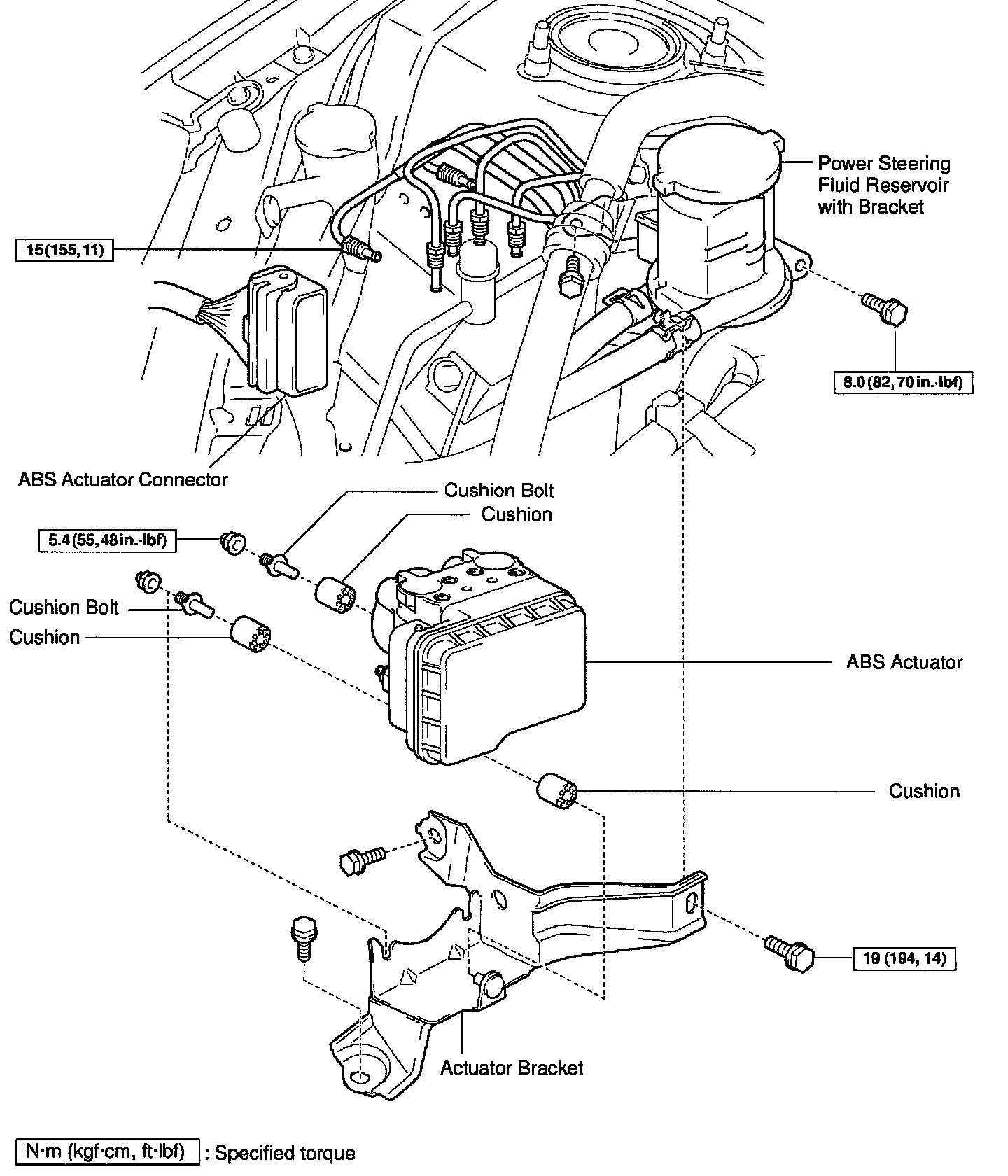 Power Steering Fluid Reservoir with Bracket

15 (155, 11)

8.0 (82, 70 in.·lbf)

ABS Actuator Connector

Cushion Bolt

Cushion

5.4 (55, 48 in.·lbf)

Cushion Bolt

Cushion

ABS Actuator

Cushion

19 (194, 14)

Actuator Bracket

N·m (kgf·cm, ft·lbf) : Specified torque