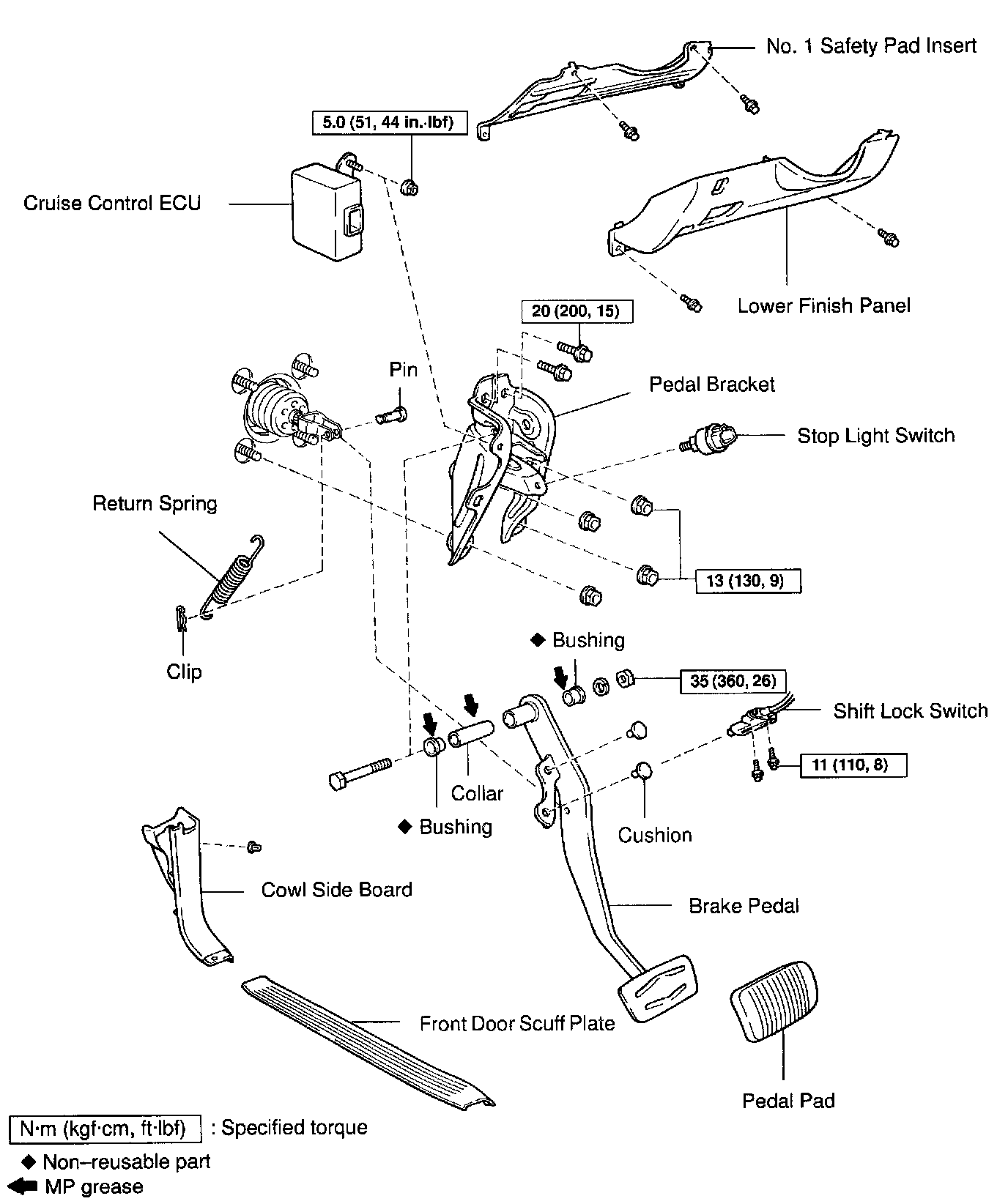 No. 1 Safety Pad Insert

5.0 (51, 44 in.·lbf)

Cruise Control ECU

Lower Finish Panel

20 (200, 15)

Pin

Pedal Bracket

Stop Light Switch

Return Spring

13 (130, 9)

Clip

◆ Bushing

35 (360, 26)

Shift Lock Switch

11 (110, 8)

Collar

◆ Bushing

Cushion

Cowl Side Board

Brake Pedal

Front Door Scuff Plate

Pedal Pad

N·m (kgf·cm, ft·lbf) : Specified torque

◆ Non–reusable part

MP grease