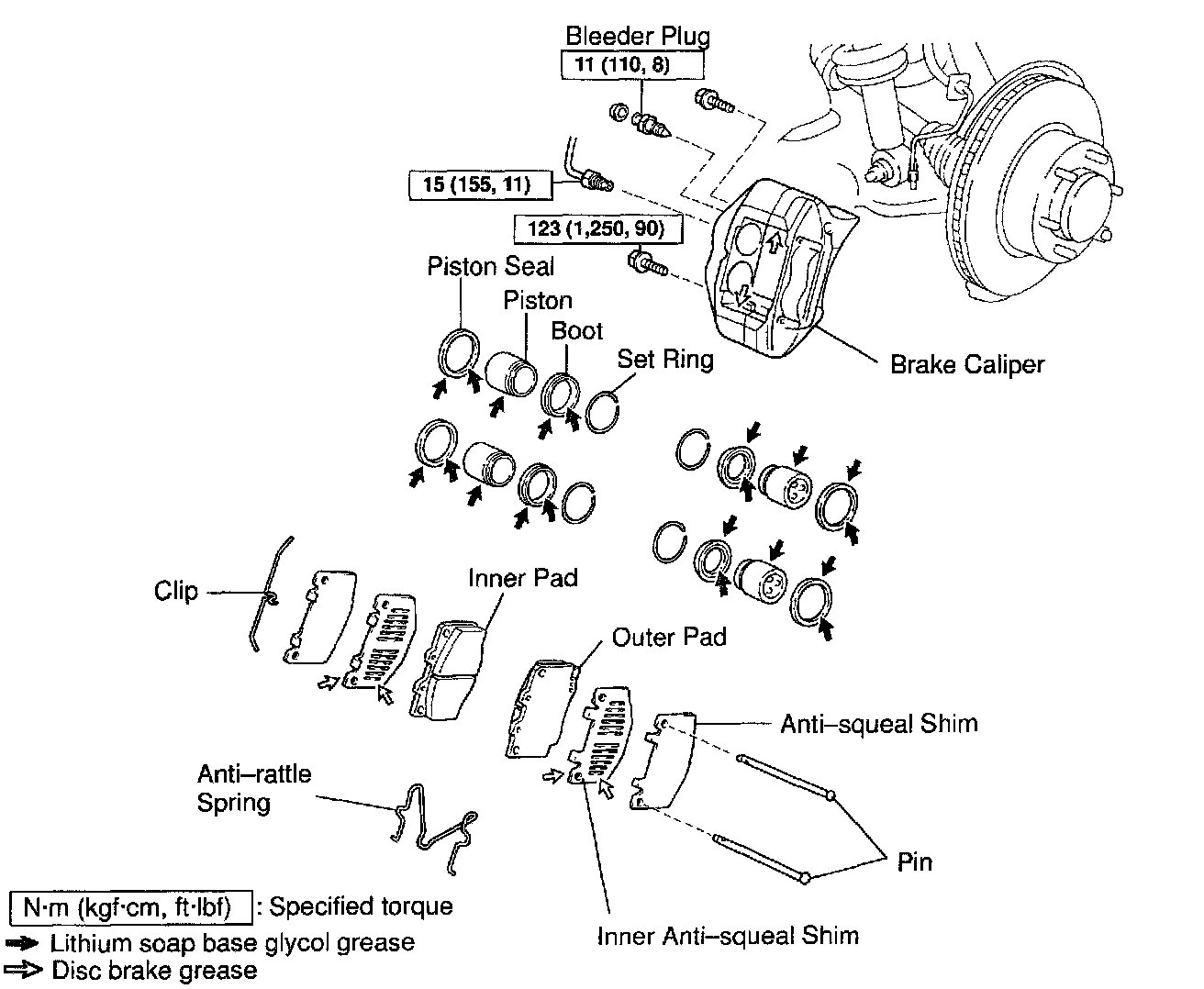 Bleeder Plug
11 (110, 8)

15 (155, 11)

123 (1,250, 90)

Piston Seal
Piston
Boot
Set Ring
Brake Caliper

Clip
Inner Pad
Outer Pad
Anti–squeal Shim
Anti–rattle Spring
Pin
Inner Anti–squeal Shim

N·m (kgf·cm, ft·lbf) : Specified torque
Lithium soap base glycol grease
Disc brake grease