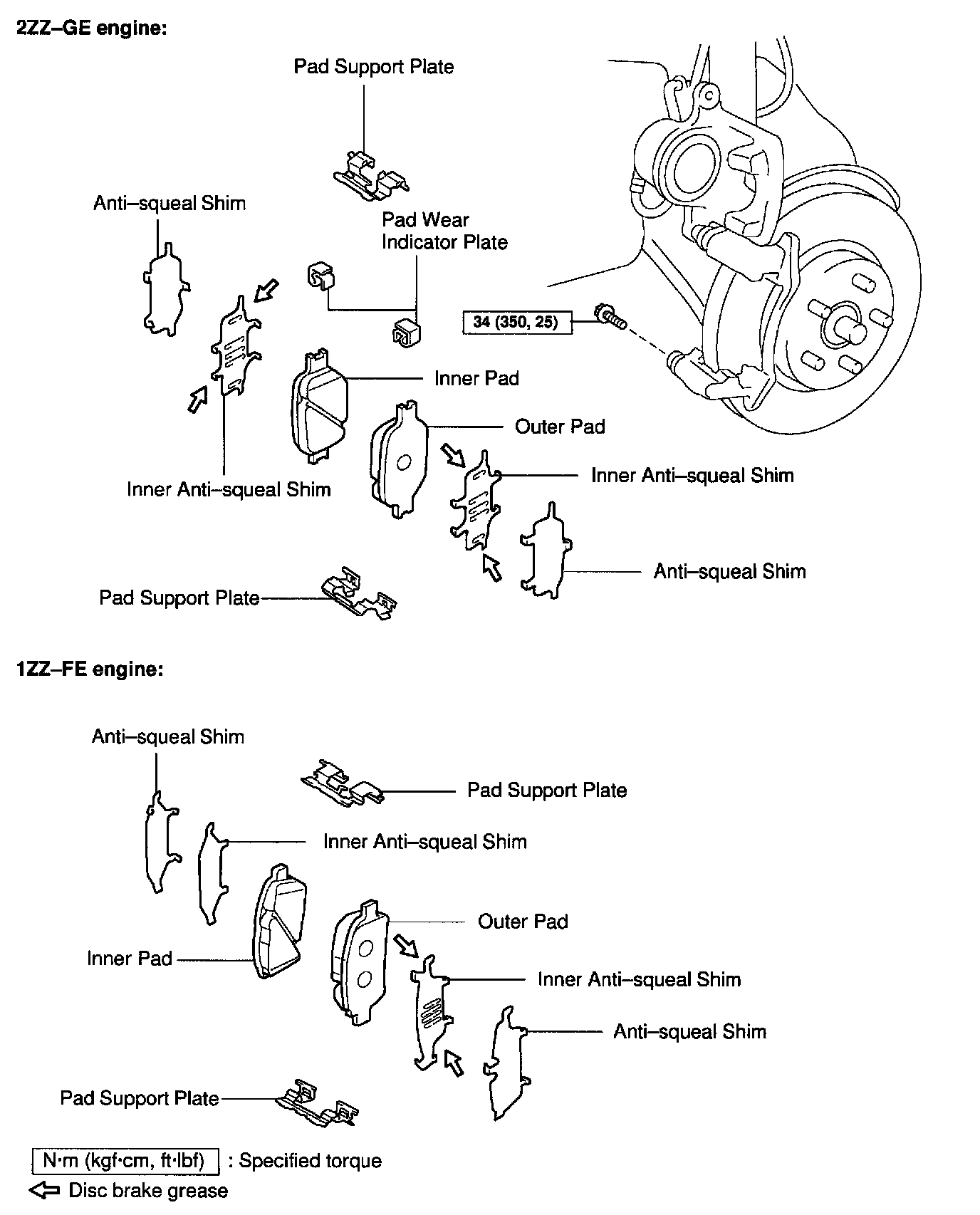 2ZZ–GE engine:

Pad Support Plate

Anti–squeal Shim

Pad Wear Indicator Plate

34 (350, 25)

Inner Pad

Outer Pad

Inner Anti–squeal Shim

Inner Anti–squeal Shim

Anti–squeal Shim

Pad Support Plate

1ZZ–FE engine:

Anti–squeal Shim

Pad Support Plate

Inner Anti–squeal Shim

Outer Pad

Inner Pad

Inner Anti–squeal Shim

Anti–squeal Shim

Pad Support Plate

N·m (kgf·cm, ft·lbf) : Specified torque

Disc brake grease