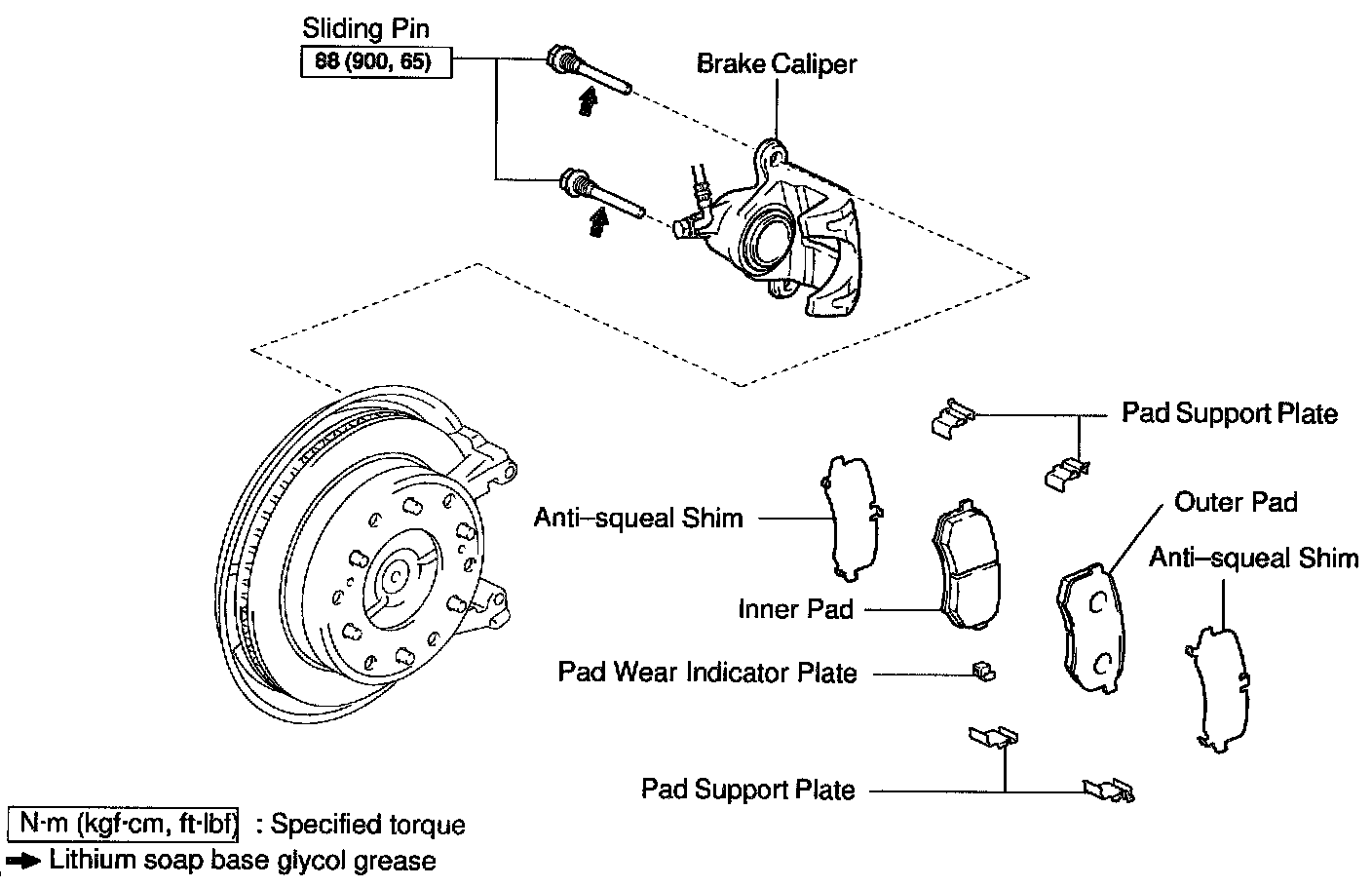 Sliding Pin
88 (900, 65)

Brake Caliper

Pad Support Plate

Outer Pad

Anti–squeal Shim

Anti–squeal Shim

Inner Pad

Pad Wear Indicator Plate

Pad Support Plate

N·m (kgf·cm, ft·lbf) : Specified torque
Lithium soap base glycol grease