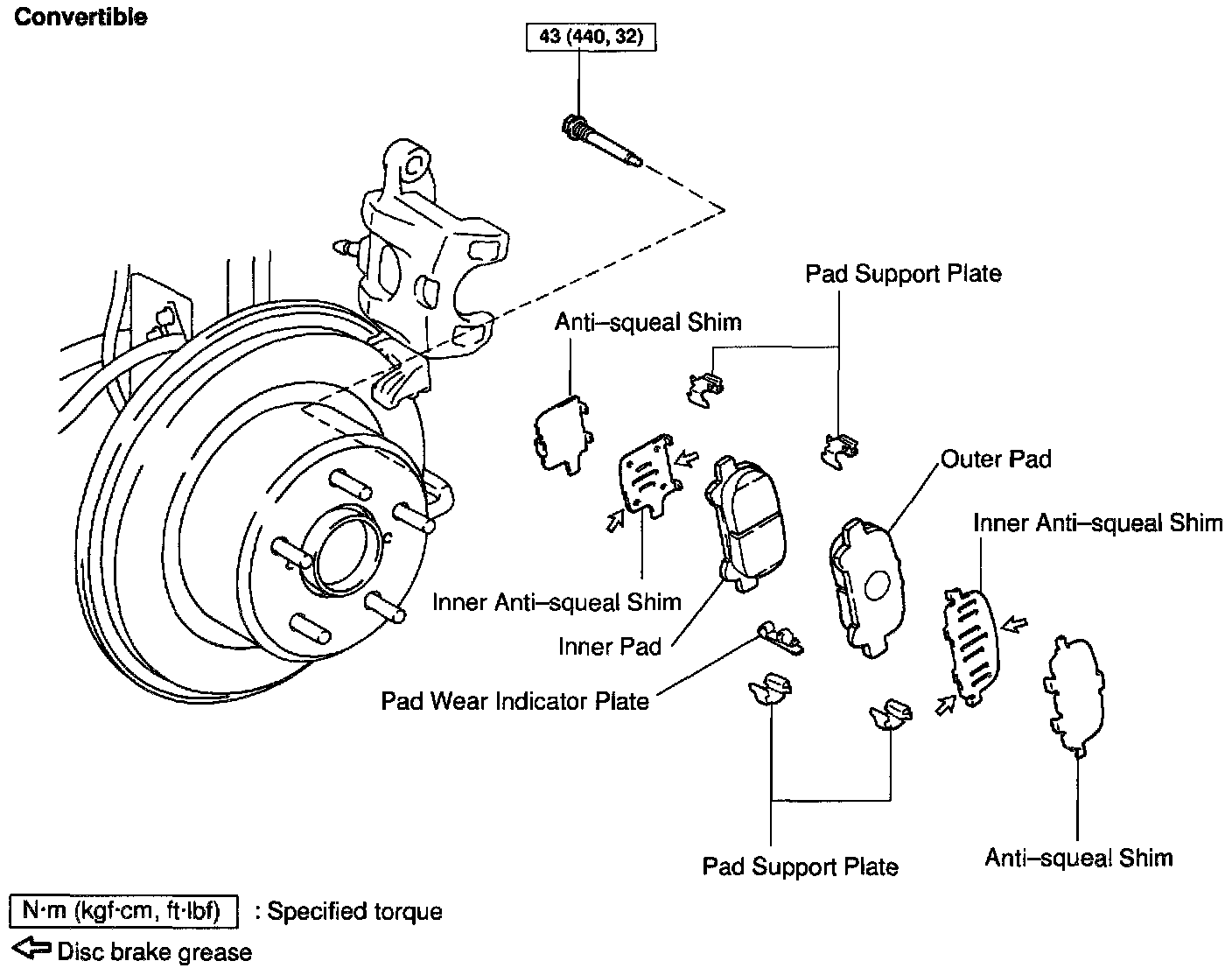 Convertible

43 (440, 32)

Pad Support Plate

Anti–squeal Shim

Outer Pad

Inner Anti–squeal Shim

Inner Anti–squeal Shim

Inner Pad

Pad Wear Indicator Plate

Pad Support Plate

Anti–squeal Shim

N·m (kgf·cm, ft·lbf) : Specified torque

Disc brake grease