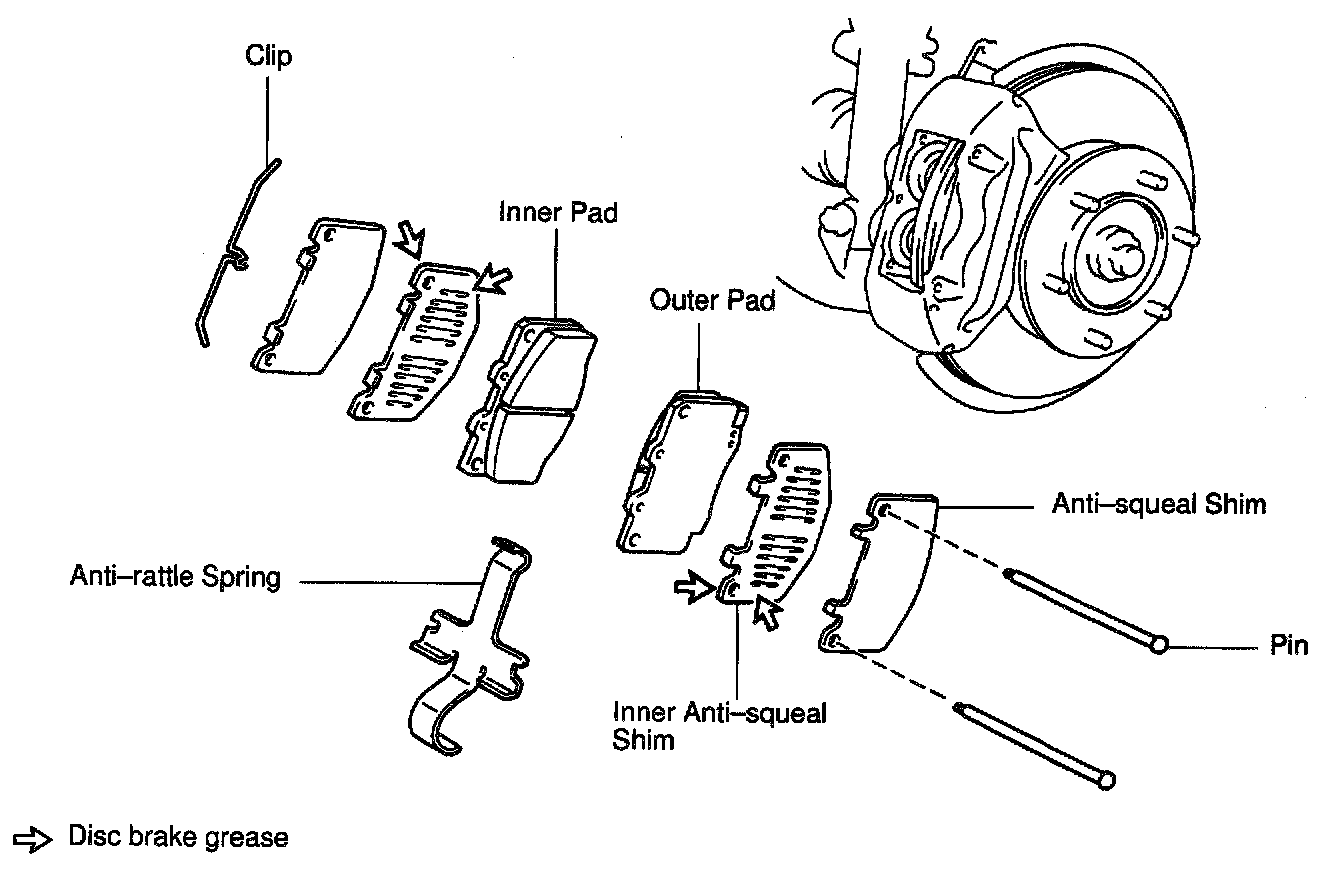 Clip

Inner Pad

Outer Pad

Anti–squeal Shim

Anti–rattle Spring

Pin

Inner Anti–squeal Shim

Disc brake grease