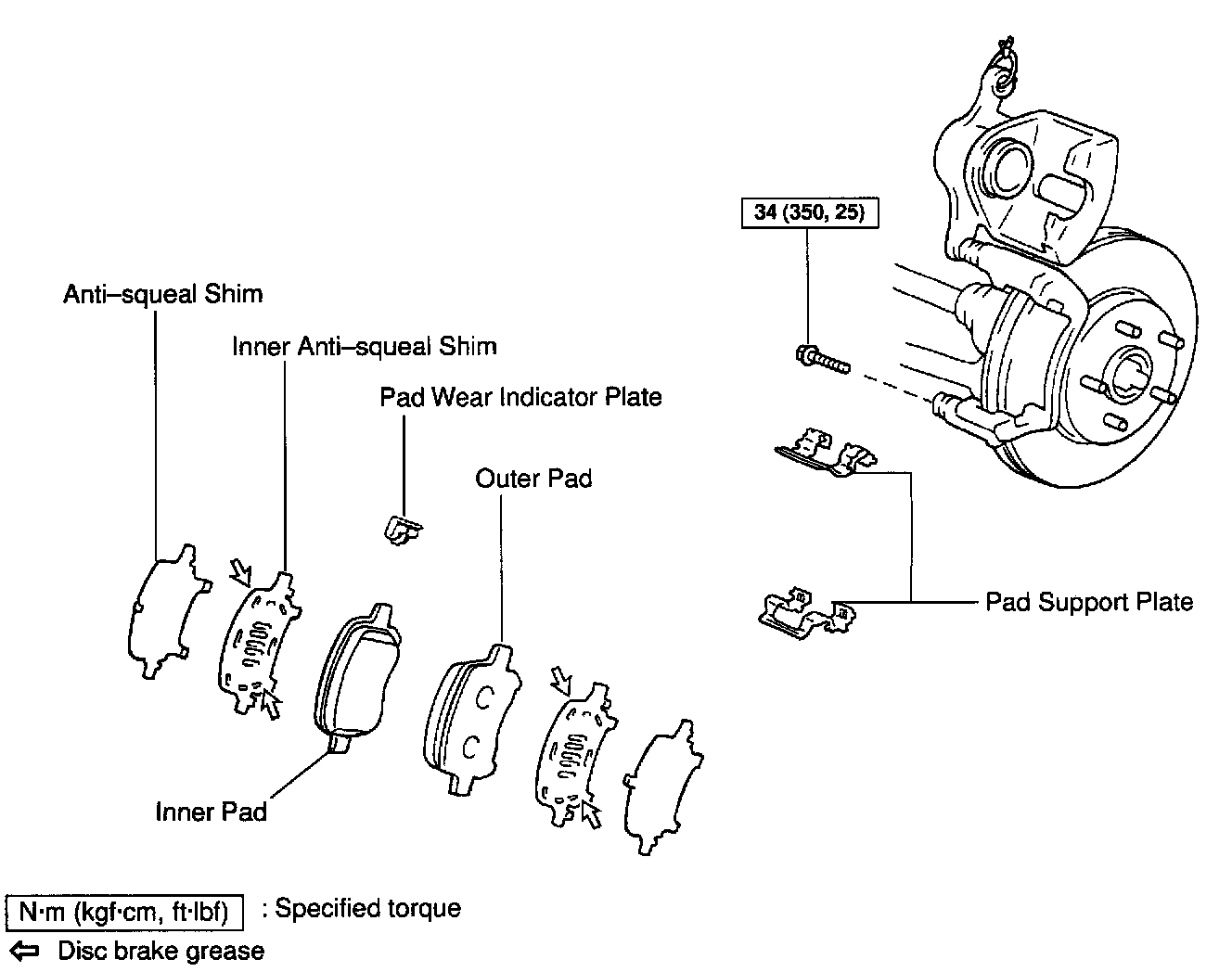 34 (350, 25)

Anti–squeal Shim

Inner Anti–squeal Shim

Pad Wear Indicator Plate

Outer Pad

Pad Support Plate

Inner Pad

N·m (kgf·cm, ft·lbf) : Specified torque

⇦ Disc brake grease