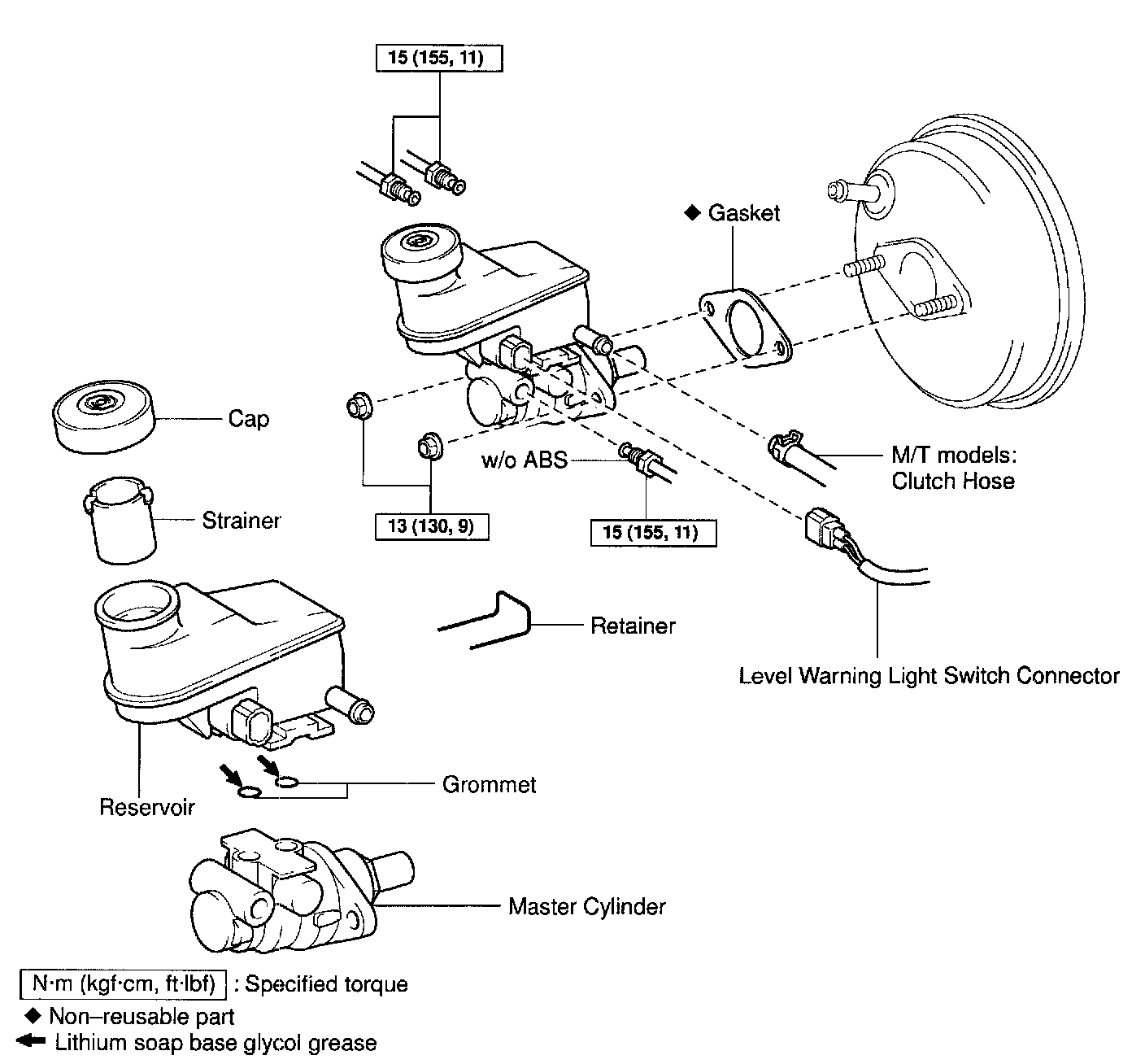 15 (155, 11)

◆ Gasket

Cap

w/o ABS

M/T models:
Clutch Hose

Strainer

13 (130, 9)

15 (155, 11)

Retainer

Level Warning Light Switch Connector

Grommet

Reservoir

Master Cylinder

N·m (kgf·cm, ft·lbf) : Specified torque
◆ Non–reusable part
← Lithium soap base glycol grease