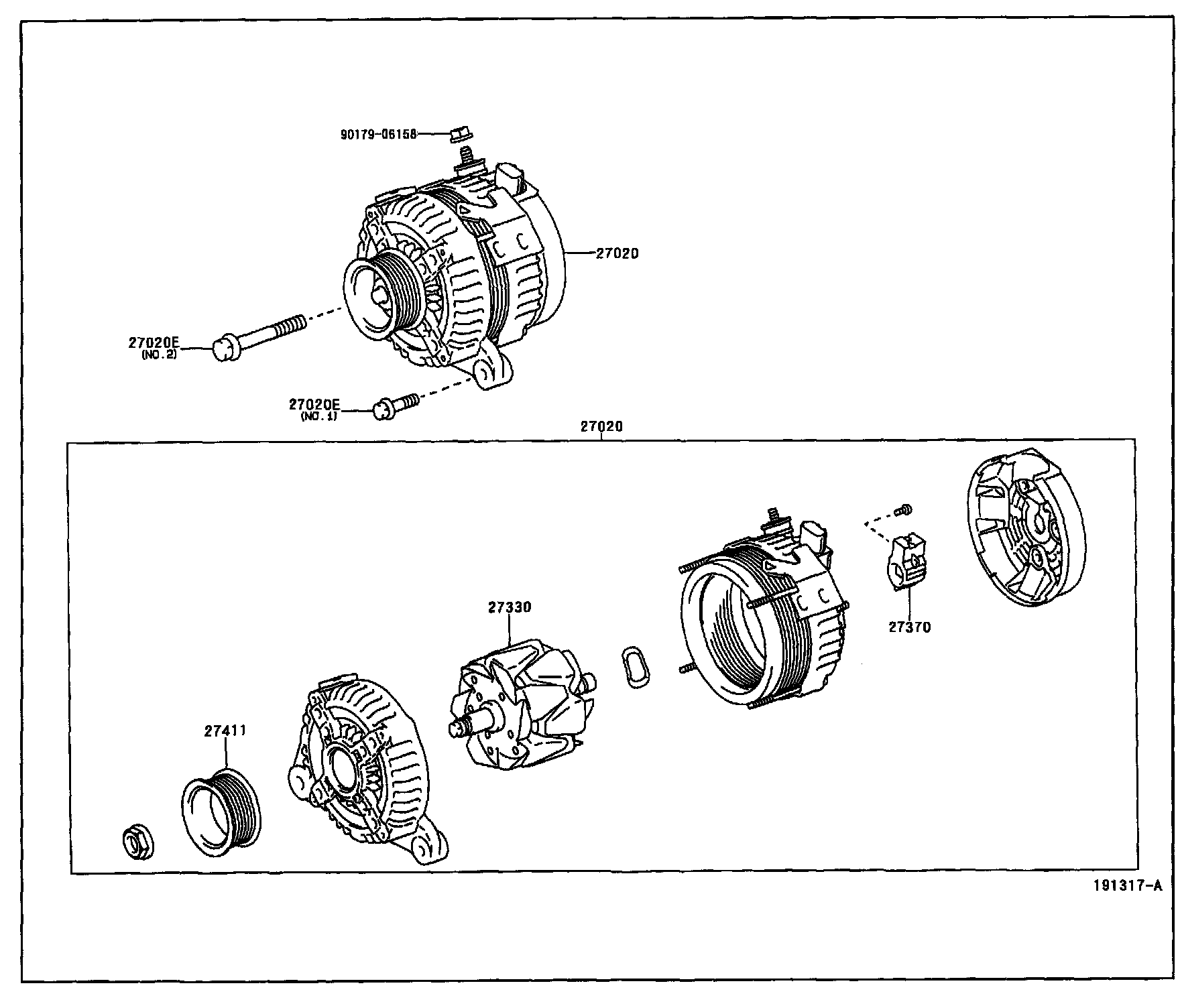 90179-06158

27020

27020E
(NO.2)

27020E
(NO.1)

27020

27330

27370

27411

191317-A