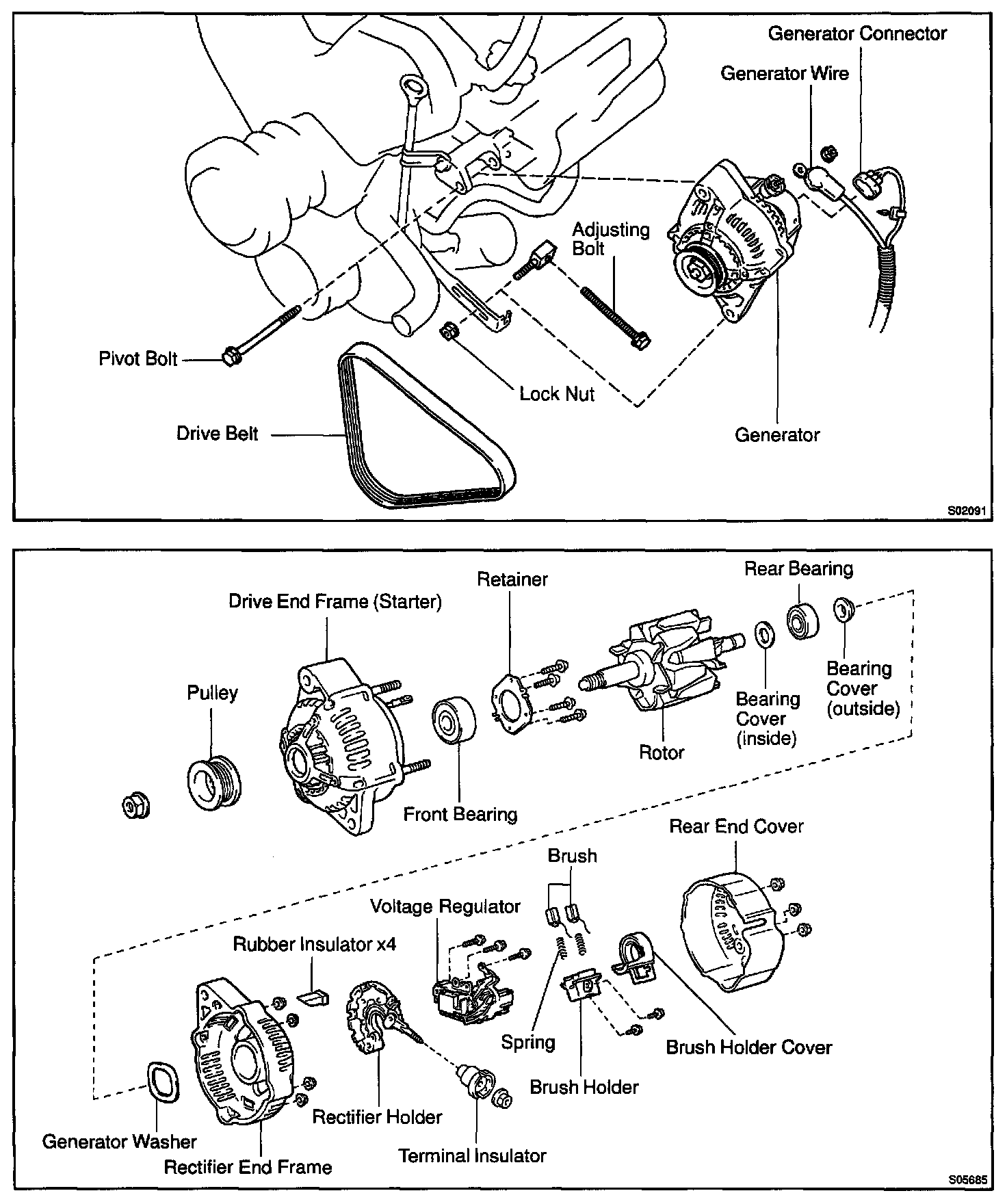 Generator Connector
Generator Wire
Adjusting Bolt
Pivot Bolt
Lock Nut
Drive Belt
Generator
S02091

Retainer
Rear Bearing
Drive End Frame (Starter)
Pulley
Bearing Cover (outside)
Bearing Cover (inside)
Rotor
Front Bearing
Rear End Cover
Brush
Voltage Regulator
Rubber Insulator x4
Spring
Brush Holder Cover
Brush Holder
Rectifier Holder
Generator Washer
Terminal Insulator
Rectifier End Frame
S05685