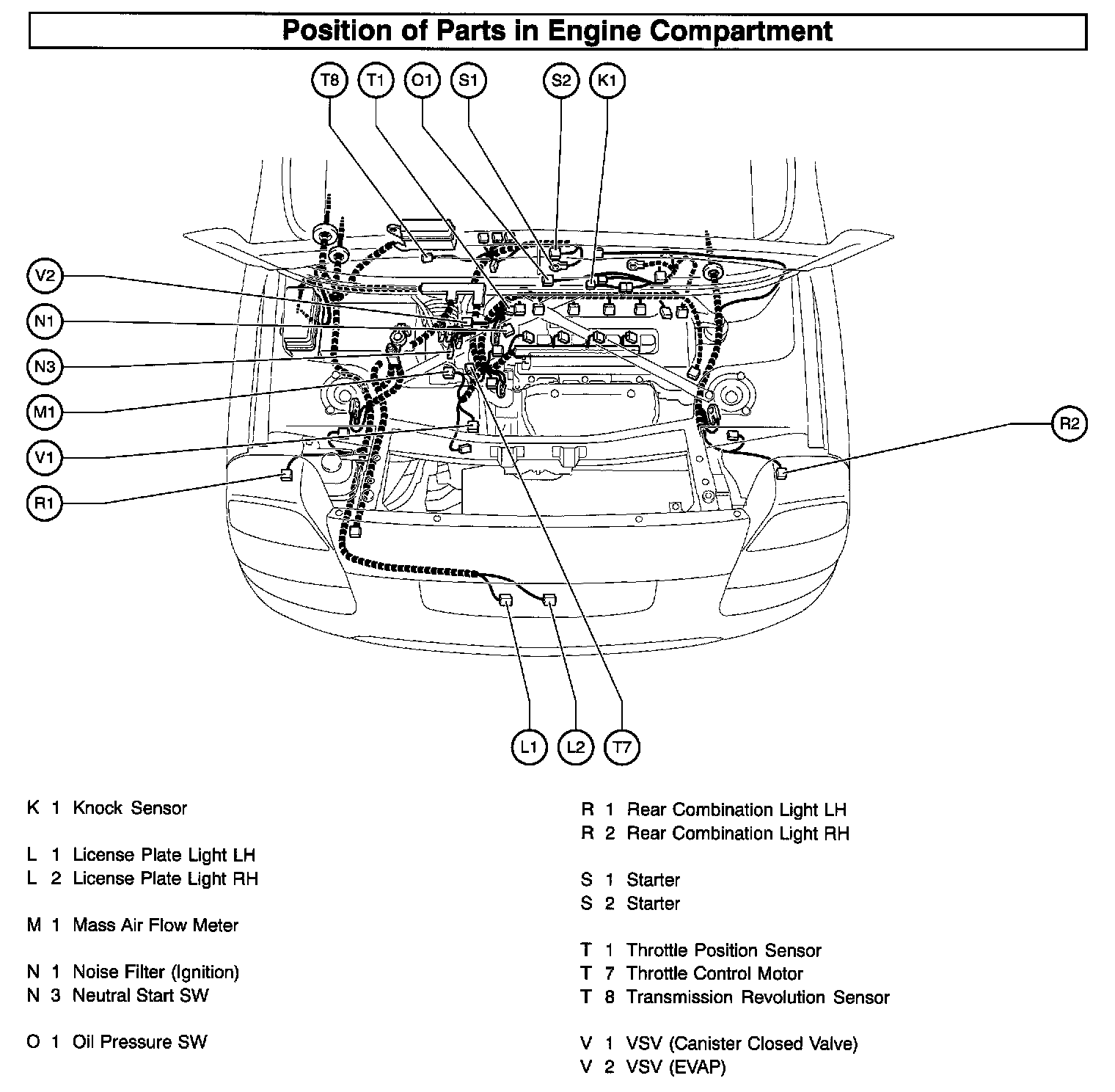 Position of Parts in Engine Compartment

T8 T1 O1 S1 S2 K1

V2
N1
N3
M1
V1
R1

R2

L1 L2 T7

K 1 Knock Sensor

L 1 License Plate Light LH
L 2 License Plate Light RH

M 1 Mass Air Flow Meter

N 1 Noise Filter (Ignition)
N 3 Neutral Start SW

O 1 Oil Pressure SW

R 1 Rear Combination Light LH
R 2 Rear Combination Light RH

S 1 Starter
S 2 Starter

T 1 Throttle Position Sensor
T 7 Throttle Control Motor
T 8 Transmission Revolution Sensor

V 1 VSV (Canister Closed Valve)
V 2 VSV (EVAP)