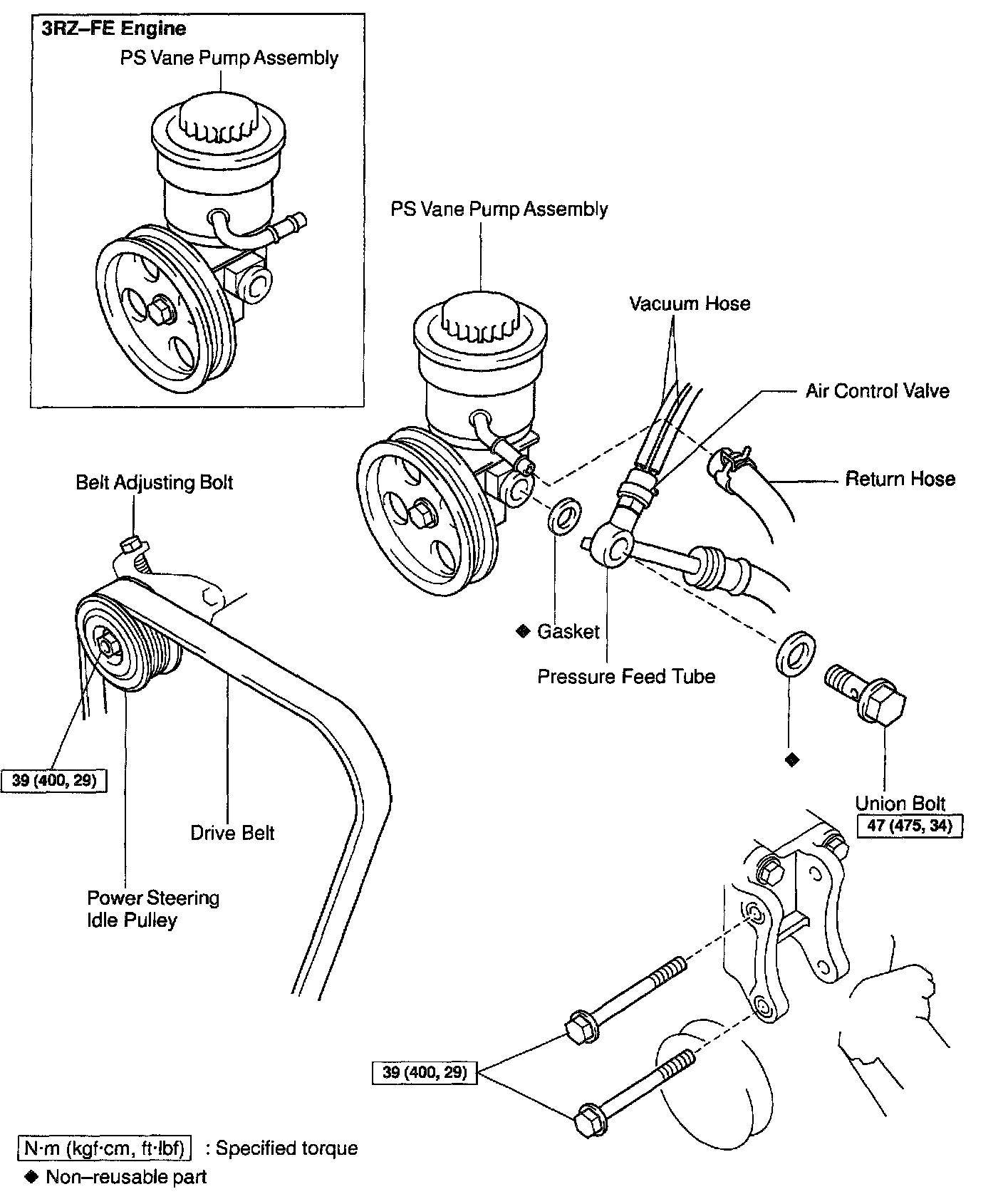 3RZ–FE Engine
PS Vane Pump Assembly

PS Vane Pump Assembly

Vacuum Hose

Air Control Valve

Return Hose

Belt Adjusting Bolt

◆ Gasket

Pressure Feed Tube

◆

Union Bolt
47 (475, 34)

39 (400, 29)

Drive Belt

Power Steering
Idle Pulley

39 (400, 29)

N·m (kgf·cm, ft·lbf) : Specified torque
◆ Non–reusable part