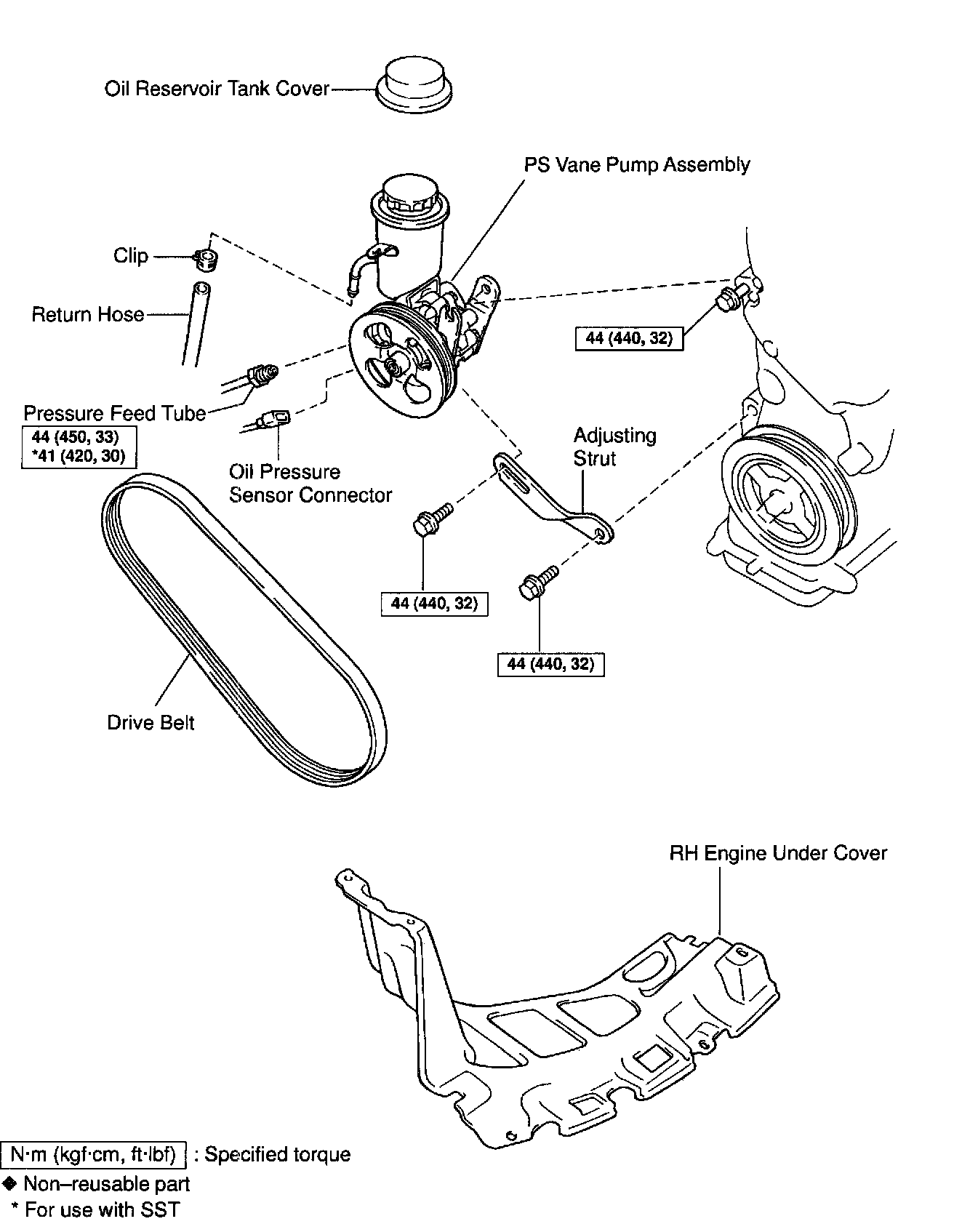 Oil Reservoir Tank Cover

PS Vane Pump Assembly

Clip

Return Hose

44 (440, 32)

Pressure Feed Tube

44 (450, 33)
*41 (420, 30)

Oil Pressure
Sensor Connector

Adjusting
Strut

44 (440, 32)

44 (440, 32)

Drive Belt

RH Engine Under Cover

N·m (kgf·cm, ft·lbf) : Specified torque
◆ Non–reusable part
* For use with SST