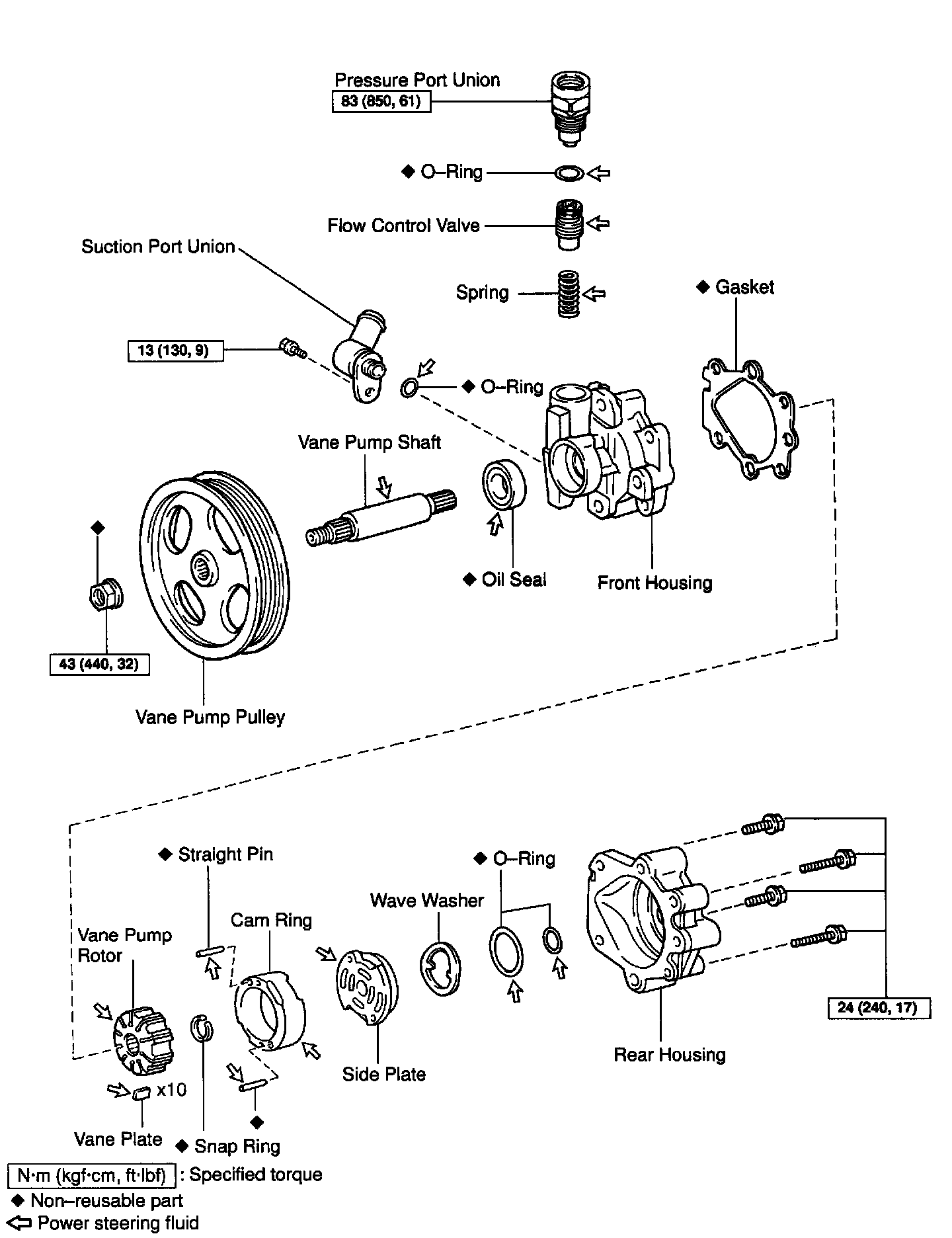 Pressure Port Union
83 (850, 61)
◆ O–Ring
Flow Control Valve
Suction Port Union
Spring
◆ Gasket
13 (130, 9)
◆ O–Ring
Vane Pump Shaft
◆
◆ Oil Seal
Front Housing
43 (440, 32)
Vane Pump Pulley
◆ Straight Pin
◆ O–Ring
Wave Washer
Cam Ring
Vane Pump Rotor
24 (240, 17)
Rear Housing
Side Plate
x10
◆
Vane Plate
◆ Snap Ring
N·m (kgf·cm, ft·lbf) : Specified torque
◆ Non–reusable part
⇦ Power steering fluid