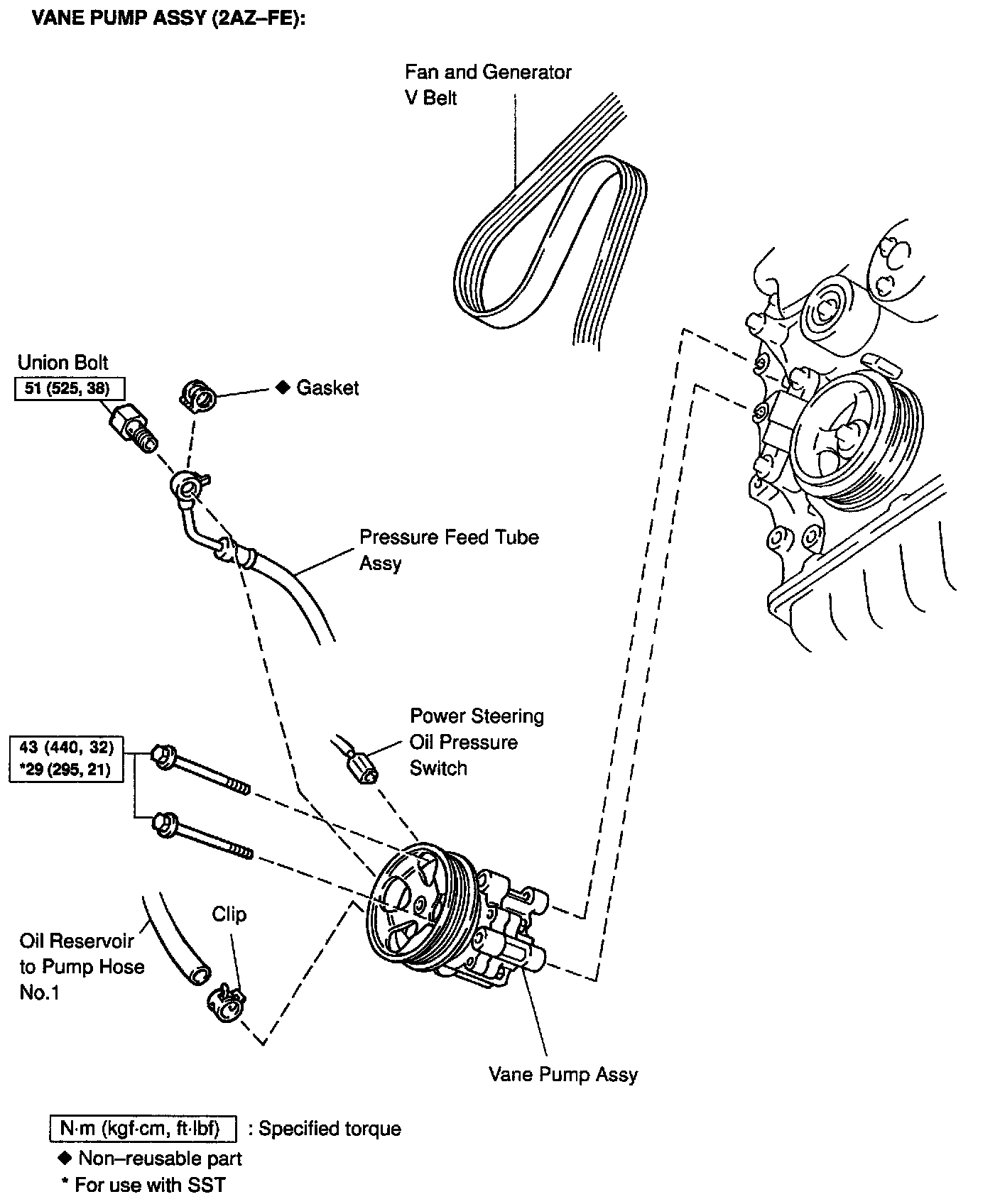 VANE PUMP ASSY (2AZ–FE):

Fan and Generator V Belt

Union Bolt
51 (525, 38)

◆ Gasket

Pressure Feed Tube Assy

Power Steering Oil Pressure Switch

43 (440, 32)
*29 (295, 21)

Clip

Oil Reservoir to Pump Hose No.1

Vane Pump Assy

N·m (kgf·cm, ft·lbf) : Specified torque
◆ Non–reusable part
* For use with SST