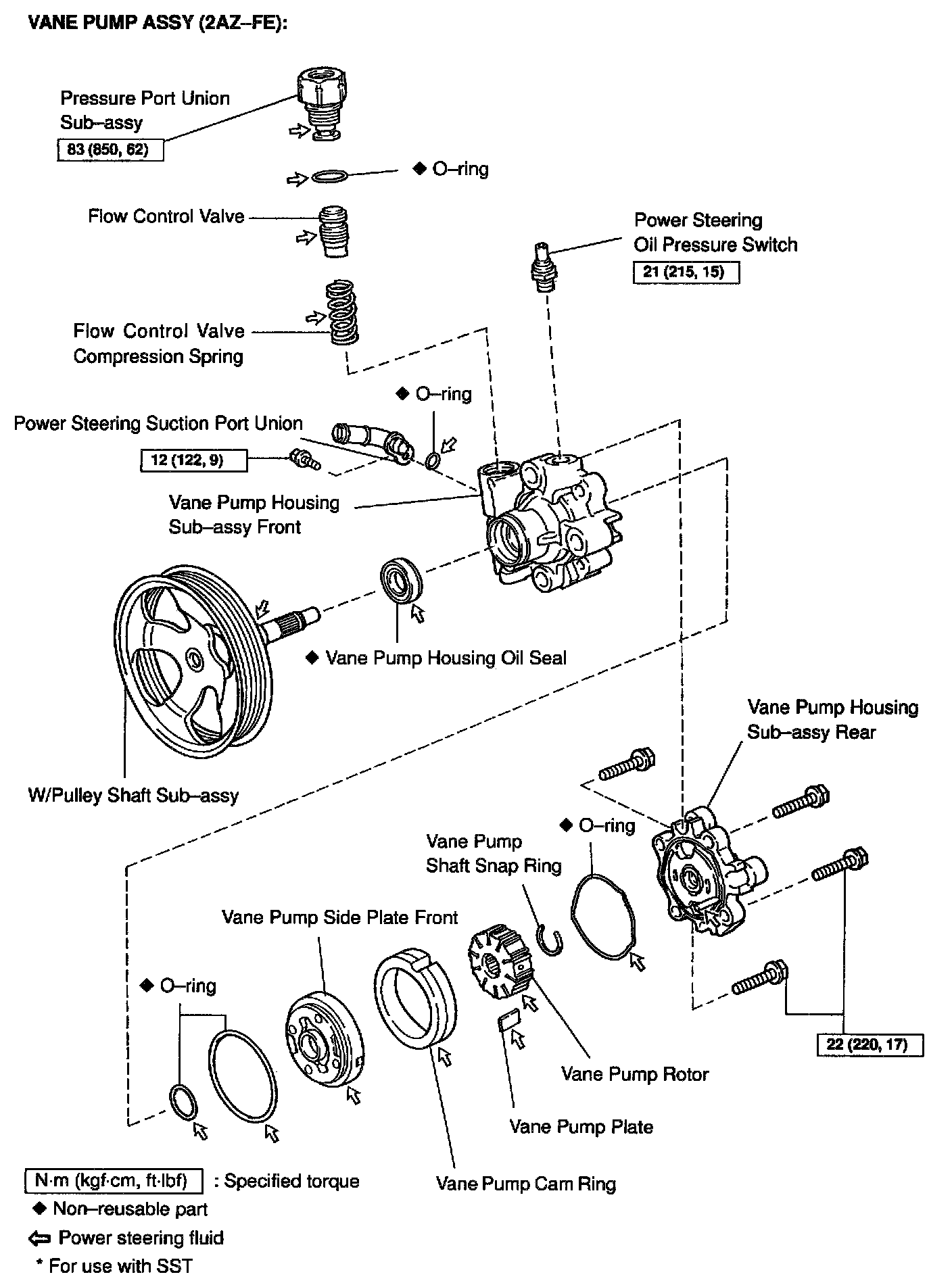 VANE PUMP ASSY (2AZ–FE):

Pressure Port Union Sub–assy
83 (850, 62)

◆ O–ring

Flow Control Valve

Power Steering Oil Pressure Switch
21 (215, 15)

Flow Control Valve Compression Spring

◆ O–ring

Power Steering Suction Port Union
12 (122, 9)

Vane Pump Housing Sub–assy Front

◆ Vane Pump Housing Oil Seal

W/Pulley Shaft Sub–assy

Vane Pump Housing Sub–assy Rear

◆ O–ring

Vane Pump Shaft Snap Ring

Vane Pump Side Plate Front

◆ O–ring

22 (220, 17)

Vane Pump Rotor

Vane Pump Plate

Vane Pump Cam Ring

N·m (kgf·cm, ft·lbf) : Specified torque
◆ Non–reusable part
⇦ Power steering fluid
* For use with SST