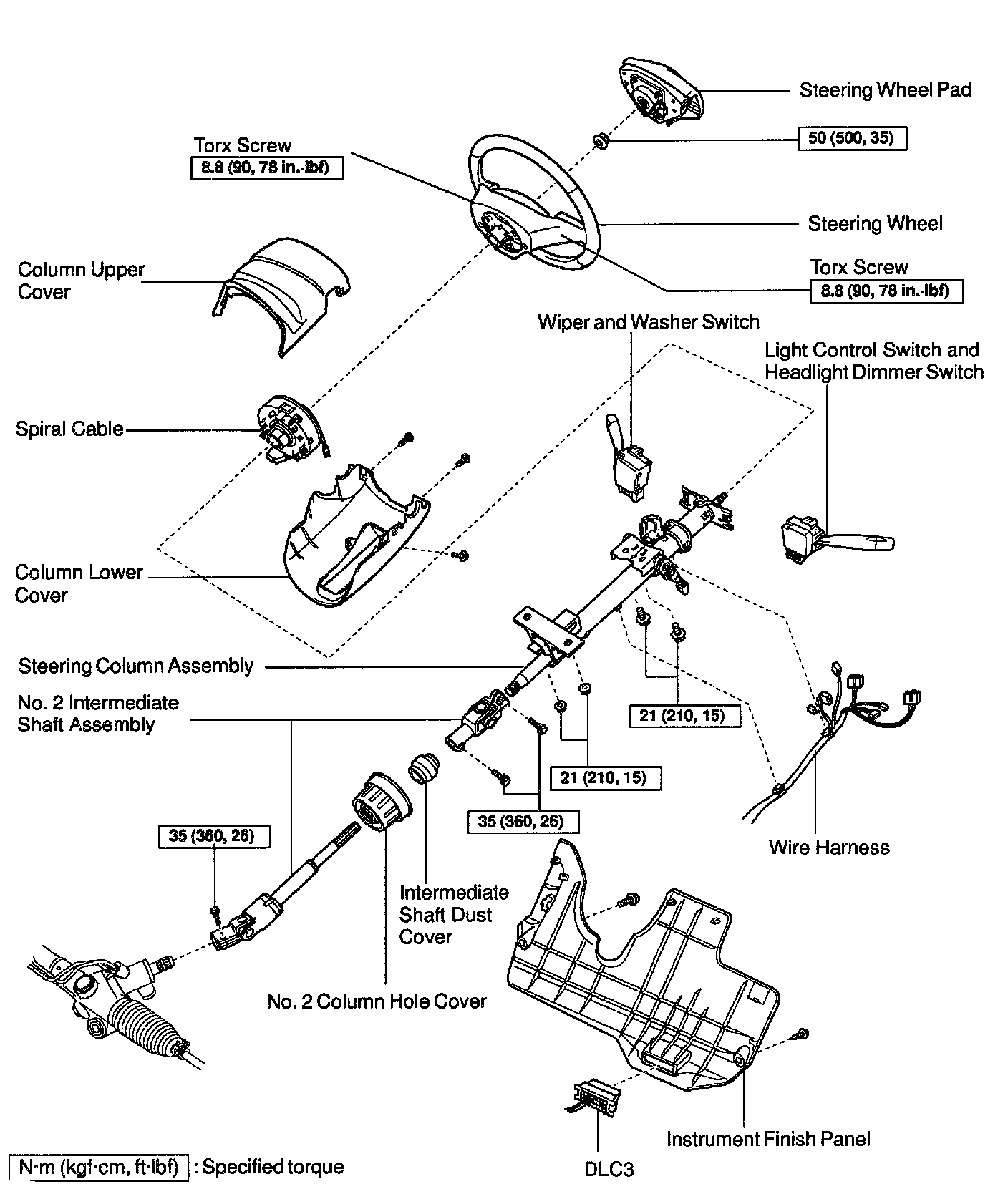 Steering Wheel Pad

50 (500, 35)

Torx Screw
8.8 (90, 78 in.·lbf)

Steering Wheel

Column Upper Cover

Torx Screw
8.8 (90, 78 in.·lbf)

Wiper and Washer Switch

Light Control Switch and Headlight Dimmer Switch

Spiral Cable

Column Lower Cover

Steering Column Assembly

No. 2 Intermediate Shaft Assembly

21 (210, 15)

21 (210, 15)

35 (360, 26)

35 (360, 26)

Wire Harness

Intermediate Shaft Dust Cover

No. 2 Column Hole Cover

Instrument Finish Panel

DLC3

N·m (kgf·cm, ft·lbf) : Specified torque