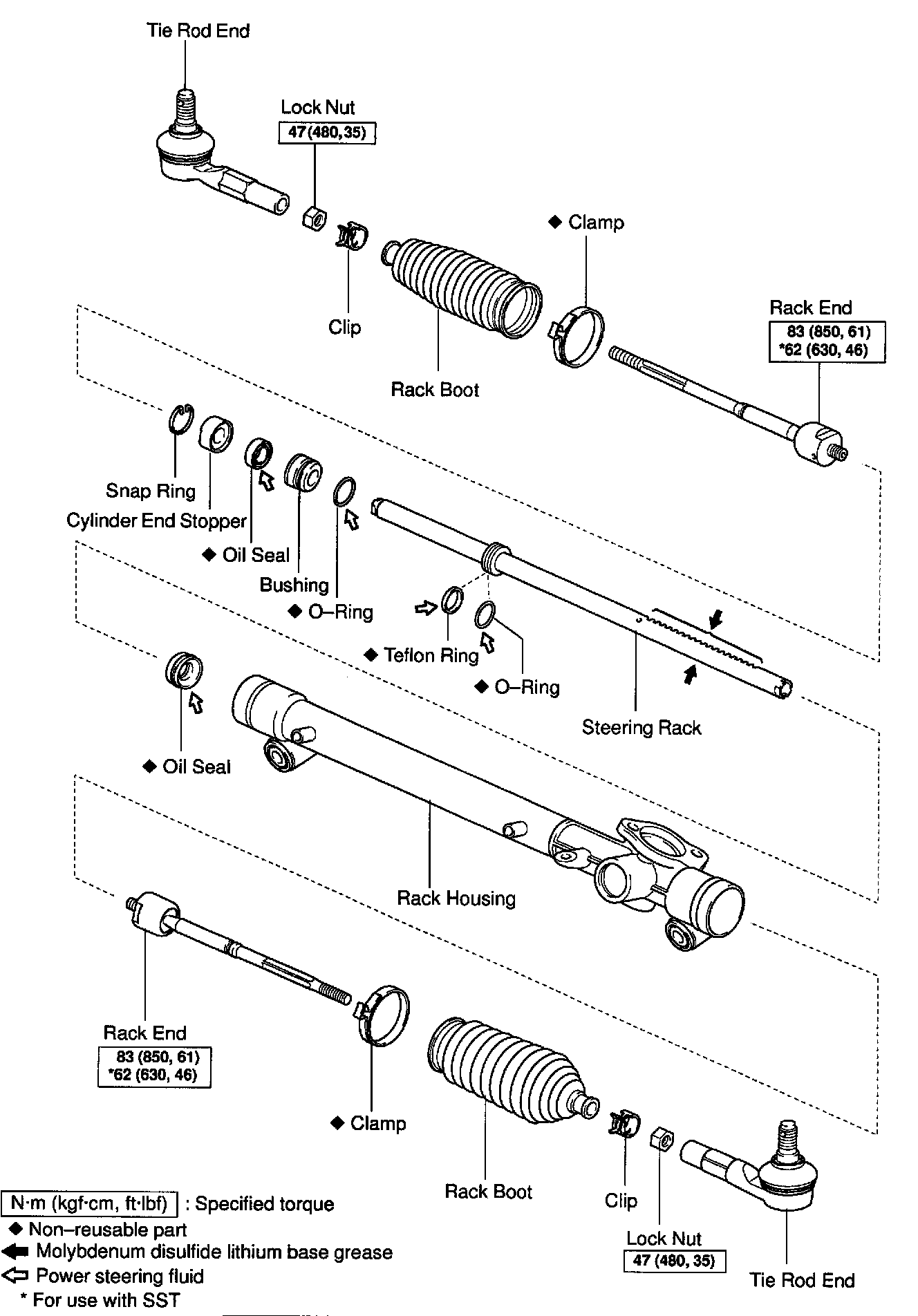 Tie Rod End

Lock Nut
47 (480, 35)

◆ Clamp

Clip

Rack Boot

Rack End
83 (850, 61)
*62 (630, 46)

Snap Ring

Cylinder End Stopper

◆ Oil Seal

Bushing

◆ O–Ring

◆ Teflon Ring

◆ O–Ring

Steering Rack

◆ Oil Seal

Rack Housing

Rack End
83 (850, 61)
*62 (630, 46)

◆ Clamp

Rack Boot

Clip

Lock Nut
47 (480, 35)

Tie Rod End

N·m (kgf·cm, ft·lbf) : Specified torque
◆ Non–reusable part
Molybdenum disulfide lithium base grease
Power steering fluid
* For use with SST