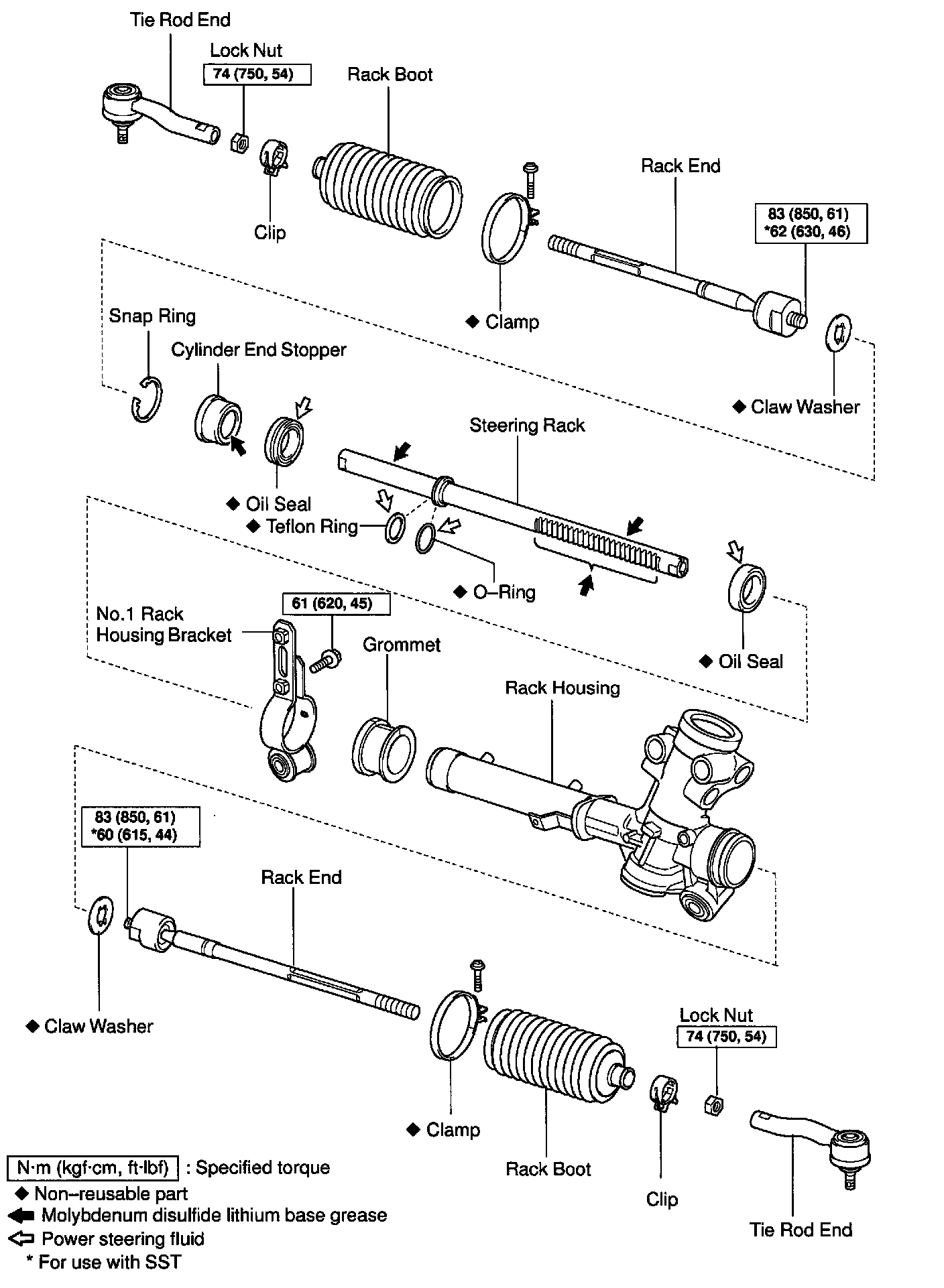 Tie Rod End

Lock Nut

74 (750, 54)

Rack Boot

Clip

Rack End

83 (850, 61)
*62 (630, 46)

◆ Clamp

Snap Ring

Cylinder End Stopper

◆ Claw Washer

Steering Rack

◆ Oil Seal

◆ Teflon Ring

◆ O–Ring

No.1 Rack Housing Bracket

61 (620, 45)

Grommet

◆ Oil Seal

Rack Housing

83 (850, 61)
*60 (615, 44)

Rack End

◆ Claw Washer

Lock Nut

74 (750, 54)

◆ Clamp

Rack Boot

Clip

Tie Rod End

N·m (kgf·cm, ft·lbf) : Specified torque
◆ Non–reusable part
Molybdenum disulfide lithium base grease
Power steering fluid
* For use with SST