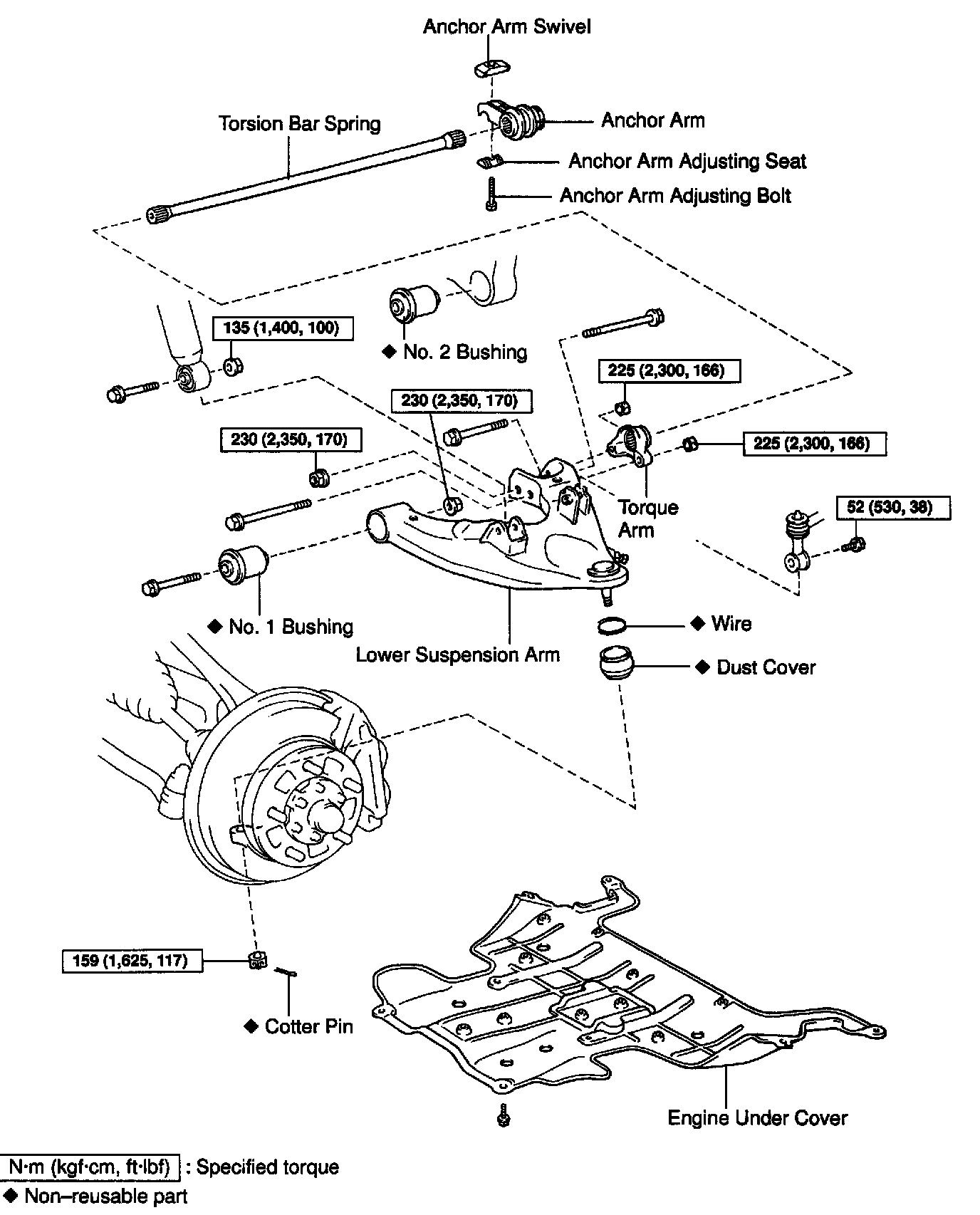 Anchor Arm Swivel

Torsion Bar Spring

Anchor Arm

Anchor Arm Adjusting Seat

Anchor Arm Adjusting Bolt

135 (1,400, 100)

◆ No. 2 Bushing

225 (2,300, 166)

230 (2,350, 170)

230 (2,350, 170)

225 (2,300, 166)

Torque Arm

52 (530, 38)

◆ No. 1 Bushing

Lower Suspension Arm

◆ Wire

◆ Dust Cover

159 (1,625, 117)

◆ Cotter Pin

Engine Under Cover

N·m (kgf·cm, ft·lbf) : Specified torque

◆ Non–reusable part