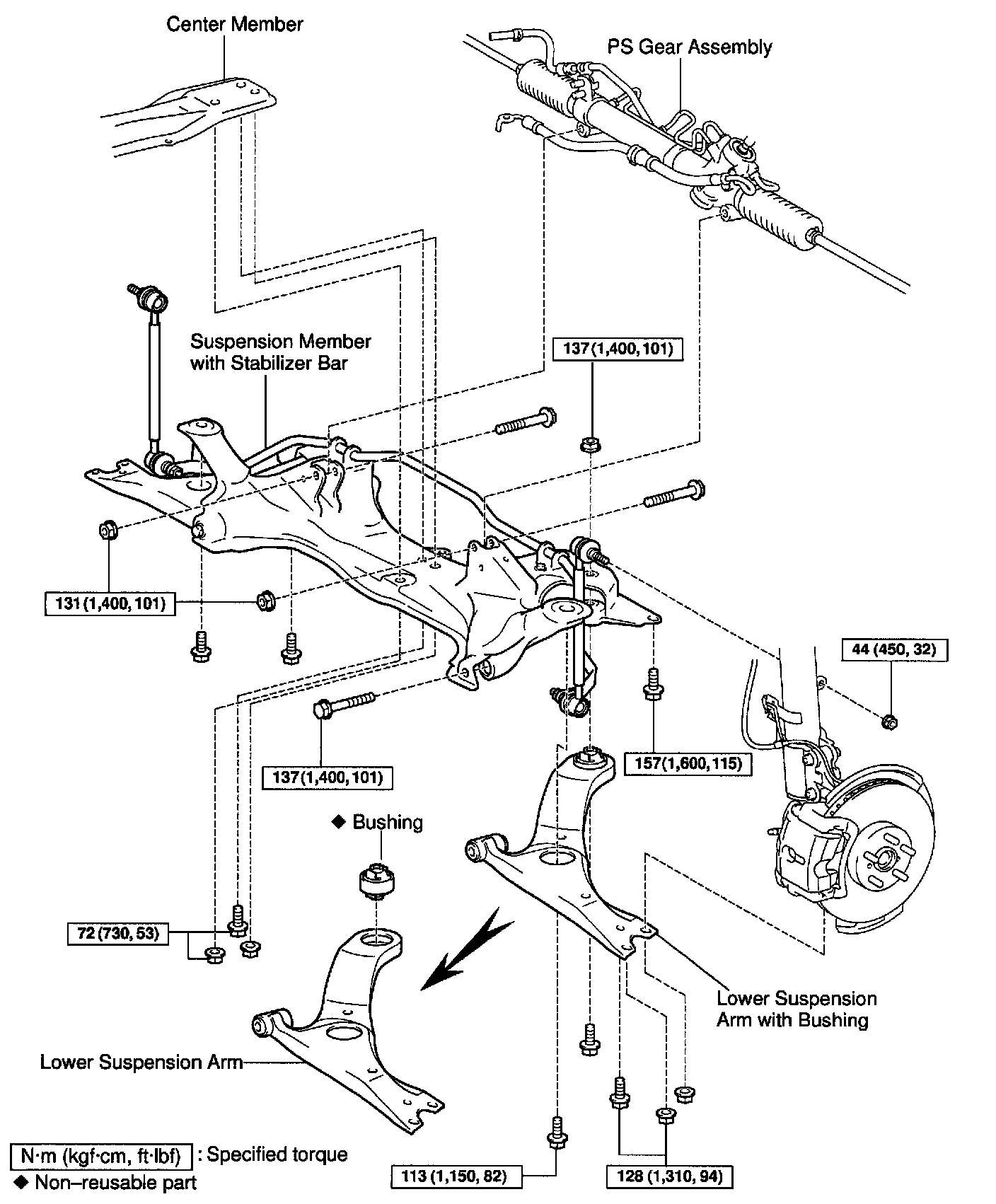 Center Member

PS Gear Assembly

Suspension Member with Stabilizer Bar

137 (1,400, 101)

131 (1,400, 101)

44 (450, 32)

137 (1,400, 101)

157 (1,600, 115)

◆ Bushing

72 (730, 53)

Lower Suspension Arm with Bushing

Lower Suspension Arm

N·m (kgf·cm, ft·lbf) : Specified torque

◆ Non–reusable part

113 (1,150, 82)

128 (1,310, 94)