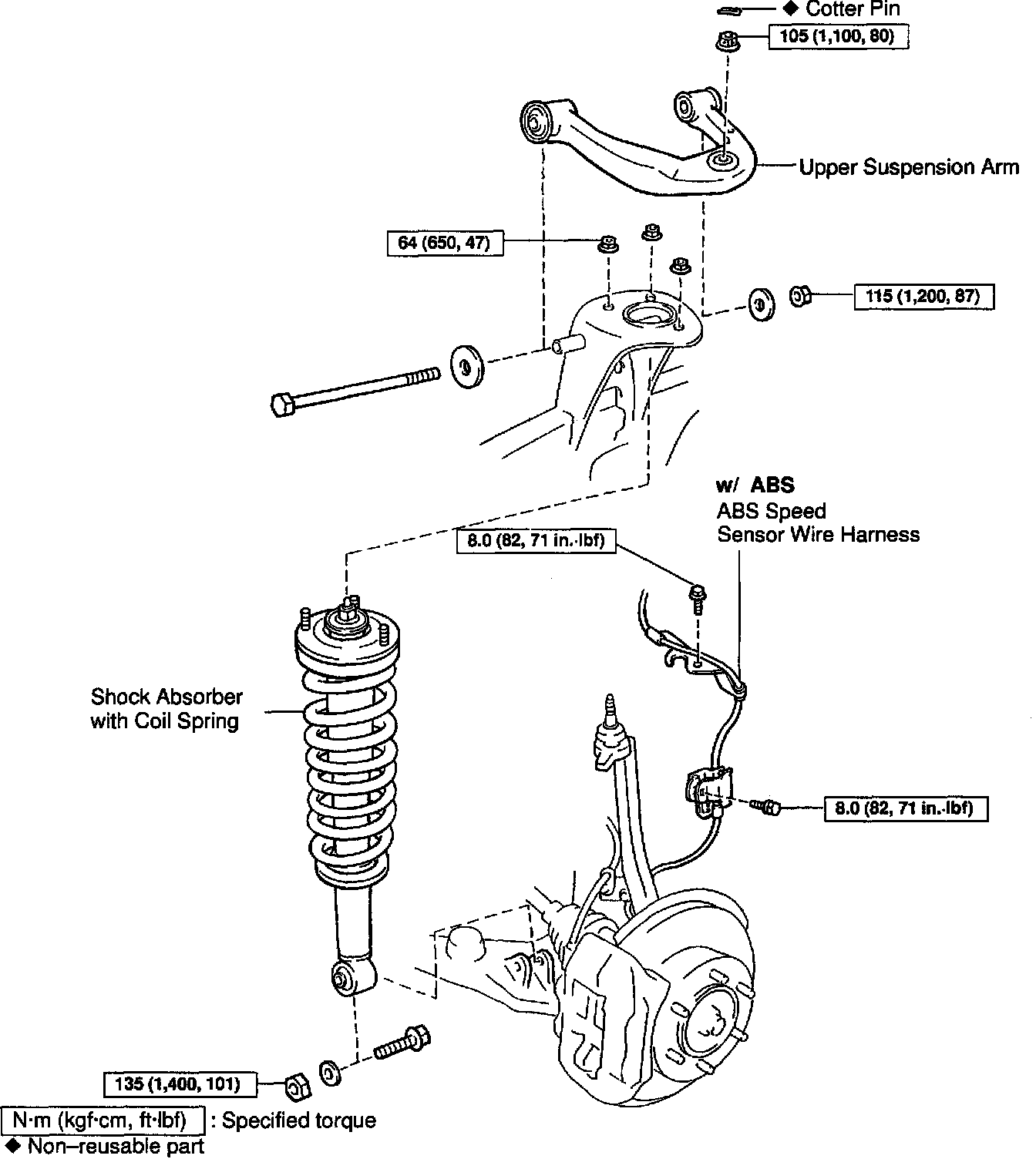 ◆ Cotter Pin

105 (1,100, 80)

Upper Suspension Arm

64 (650, 47)

115 (1,200, 87)

w/ ABS
ABS Speed
Sensor Wire Harness

8.0 (82, 71 in.·lbf)

Shock Absorber
with Coil Spring

8.0 (82, 71 in.·lbf)

135 (1,400, 101)

N·m (kgf·cm, ft·lbf) : Specified torque
◆ Non–reusable part