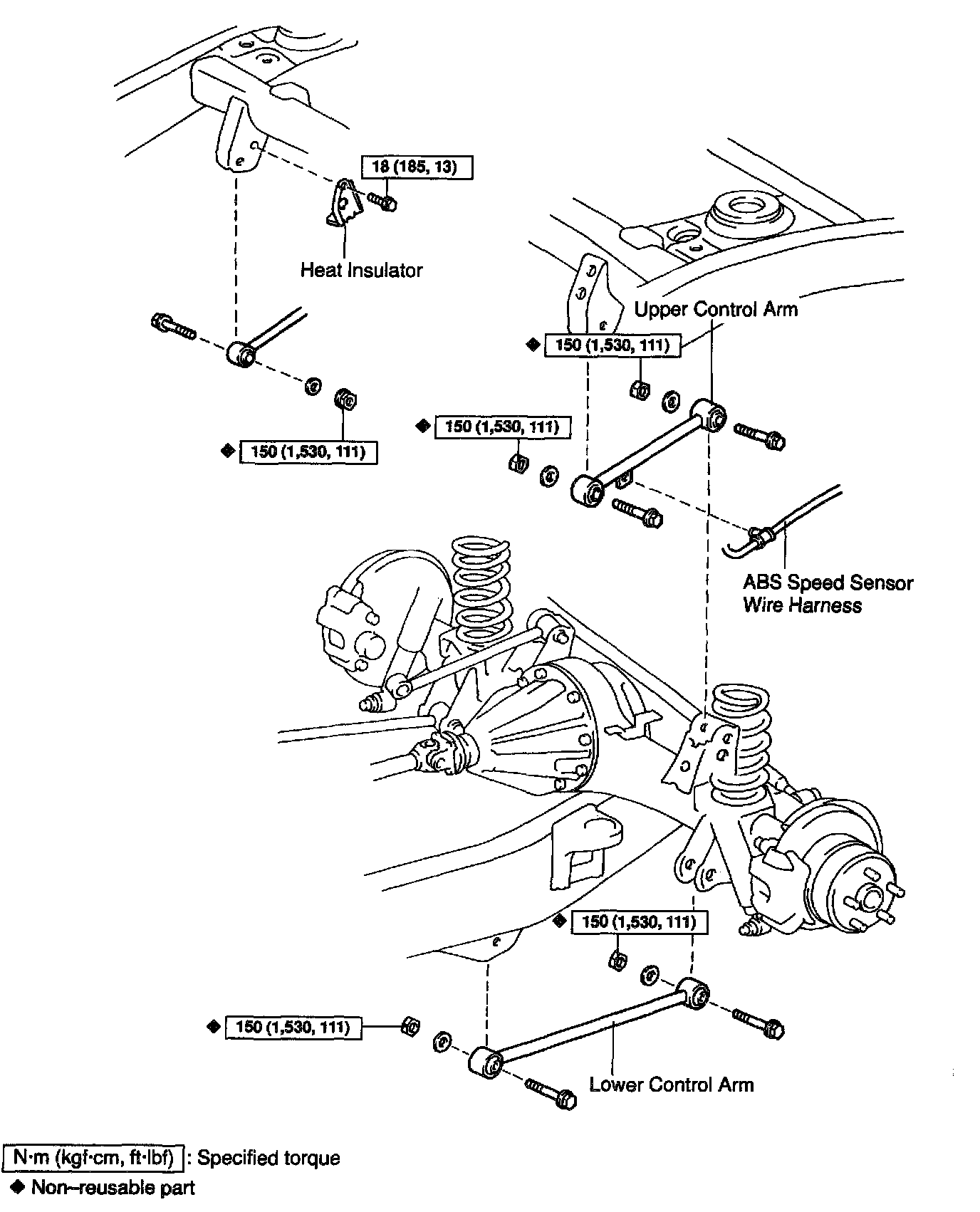 18 (185, 13)

Heat Insulator

Upper Control Arm

◆ 150 (1,530, 111)

◆ 150 (1,530, 111)

◆ 150 (1,530, 111)

ABS Speed Sensor Wire Harness

◆ 150 (1,530, 111)

◆ 150 (1,530, 111)

Lower Control Arm

N·m (kgf·cm, ft·lbf) : Specified torque

◆ Non–reusable part