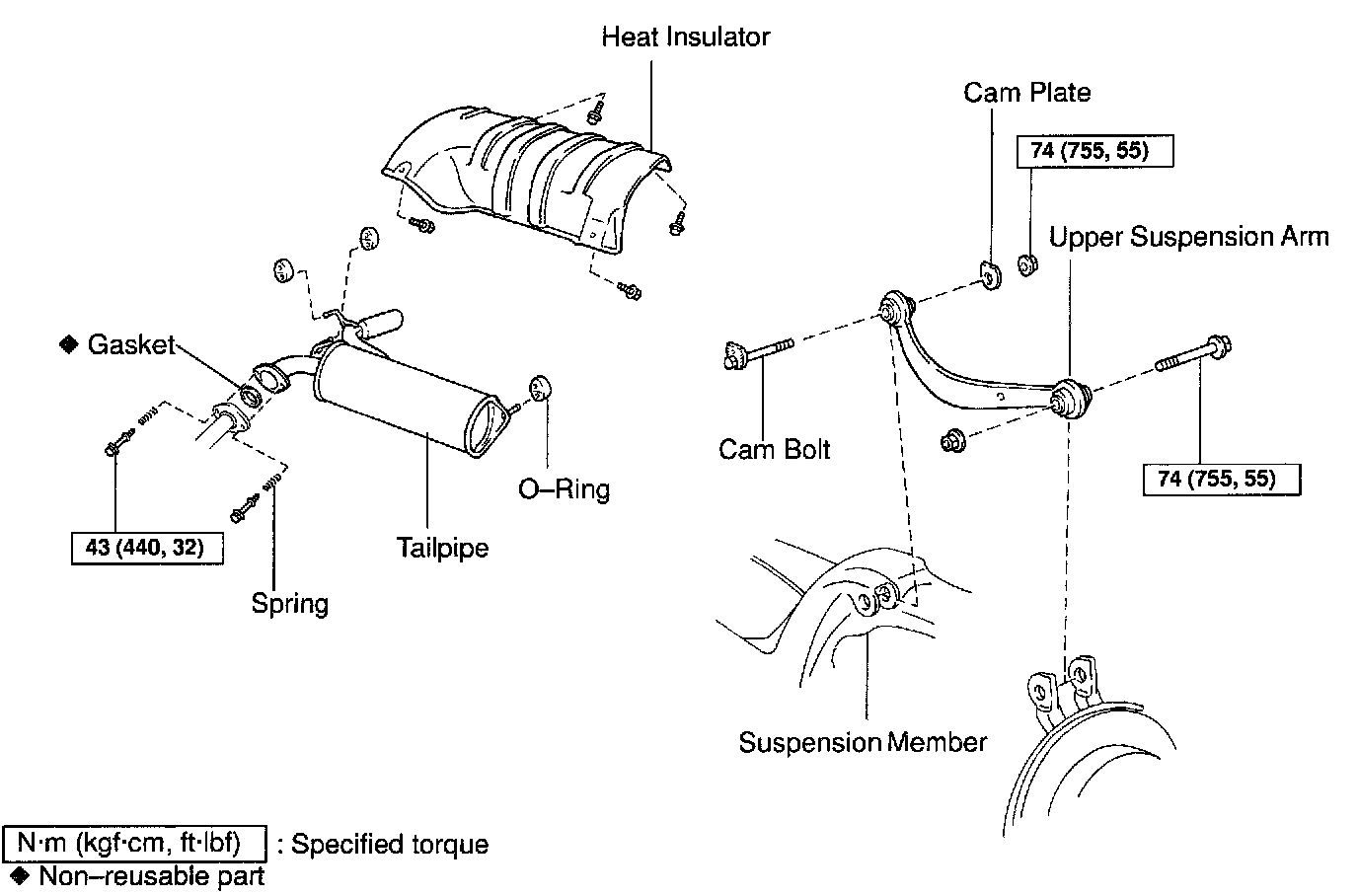 Heat Insulator

Cam Plate

74 (755, 55)

Upper Suspension Arm

◆ Gasket

Cam Bolt

O–Ring

74 (755, 55)

43 (440, 32)

Tailpipe

Spring

Suspension Member

N·m (kgf·cm, ft·lbf) : Specified torque
◆ Non–reusable part