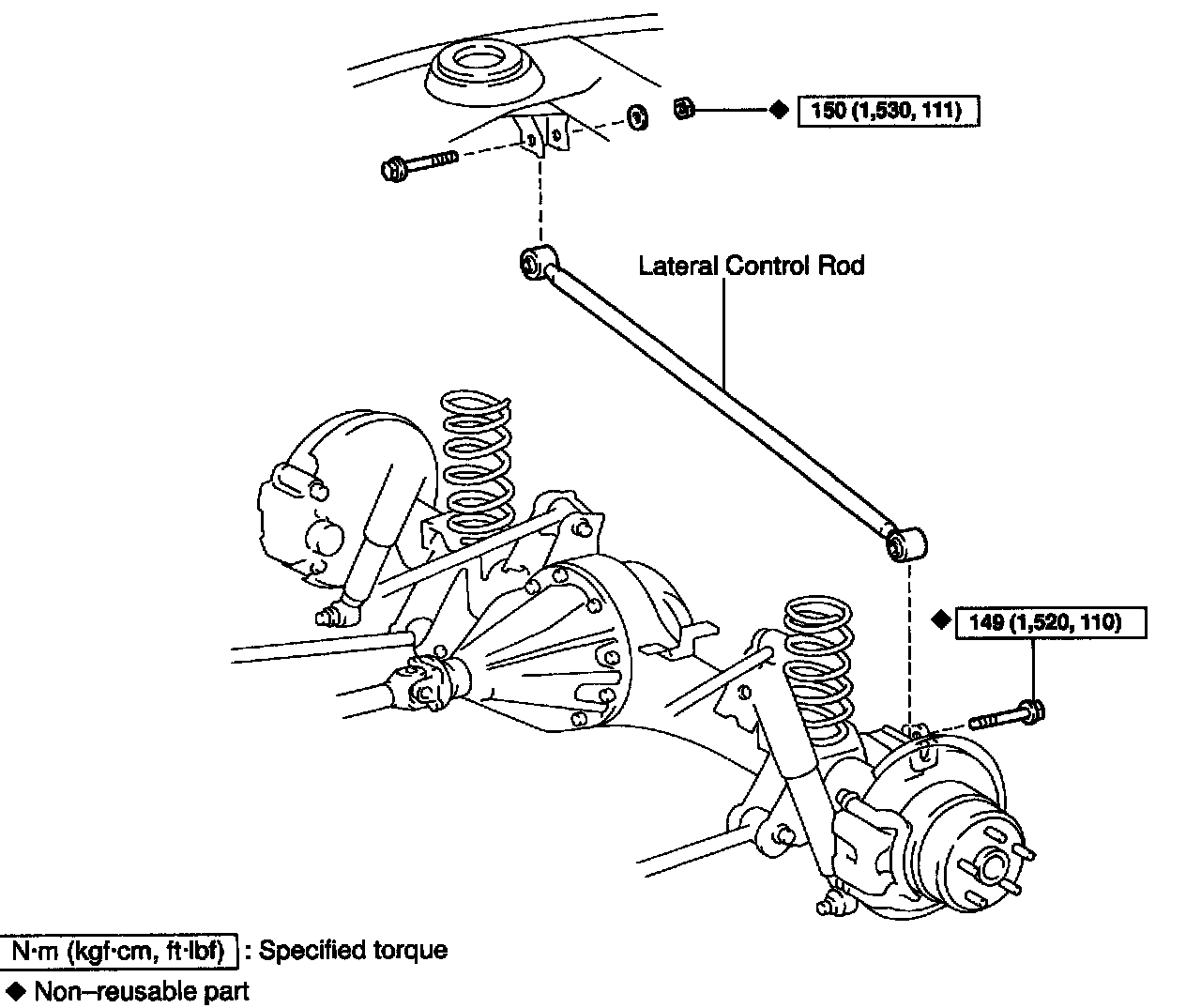 ◆ 150 (1,530, 111)

Lateral Control Rod

◆ 149 (1,520, 110)

N·m (kgf·cm, ft·lbf) : Specified torque
◆ Non–reusable part