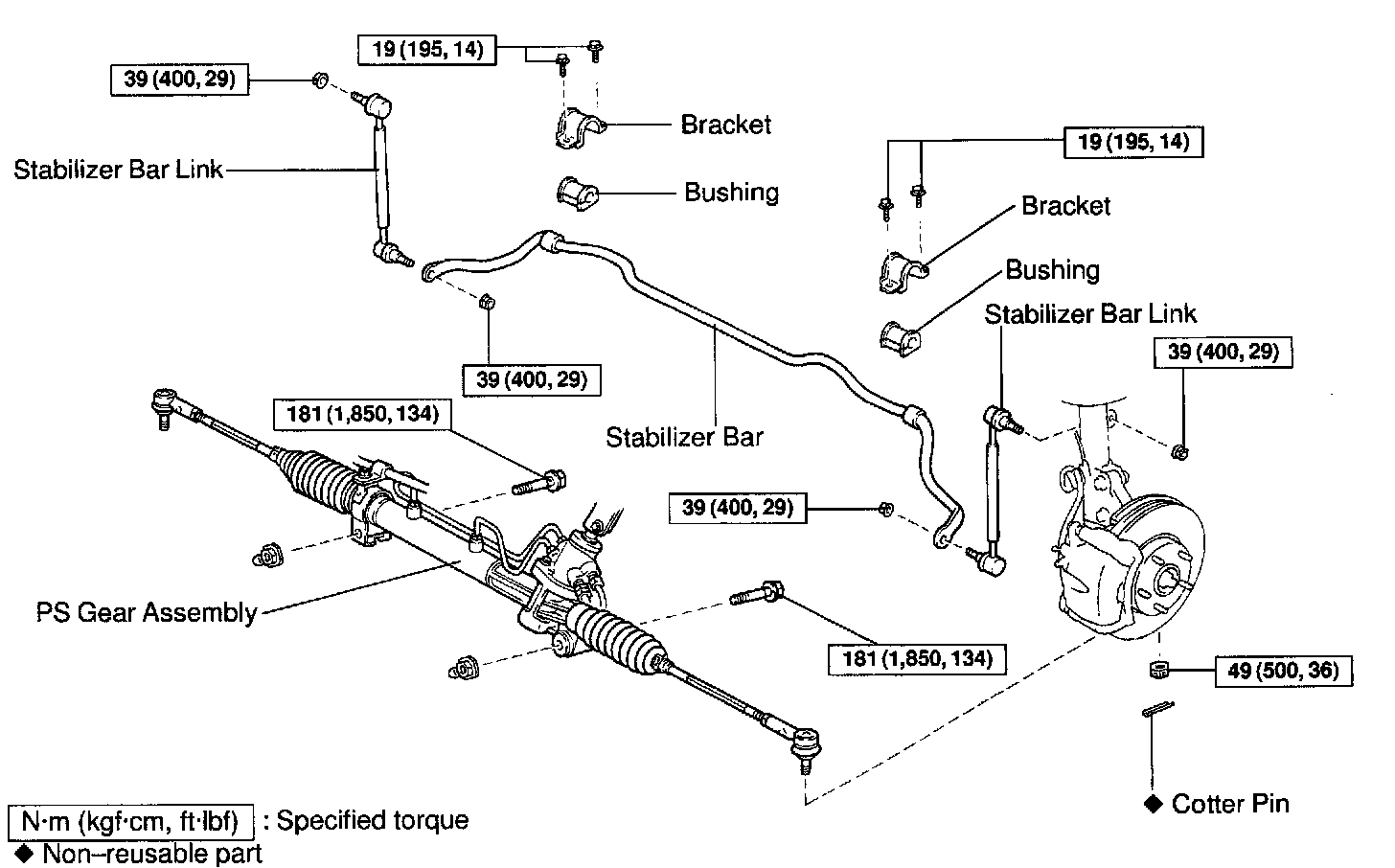 19 (195, 14)

39 (400, 29)

Bracket

Stabilizer Bar Link

Bushing

19 (195, 14)

Bracket

Bushing

Stabilizer Bar Link

39 (400, 29)

39 (400, 29)

181 (1,850, 134)

Stabilizer Bar

39 (400, 29)

PS Gear Assembly

181 (1,850, 134)

49 (500, 36)

◆ Cotter Pin

N·m (kgf·cm, ft·lbf) : Specified torque
◆ Non–reusable part