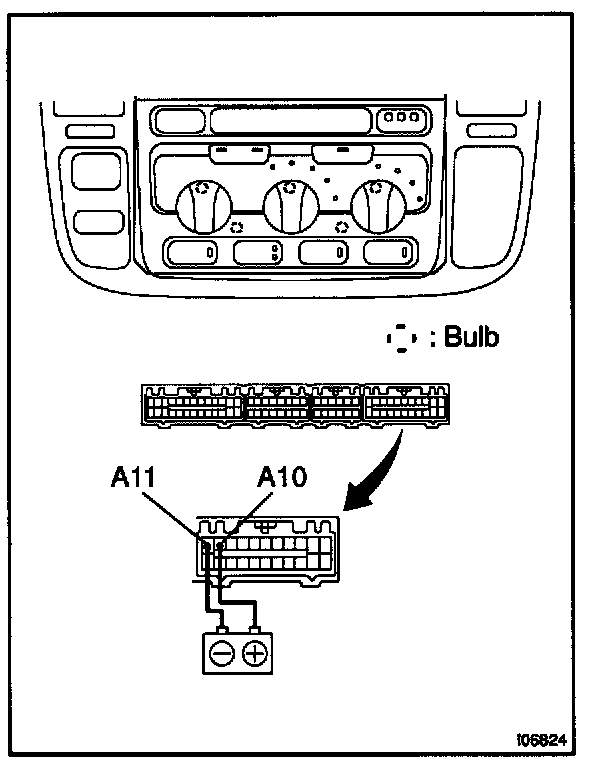 : Bulb

A11

A10

I06824