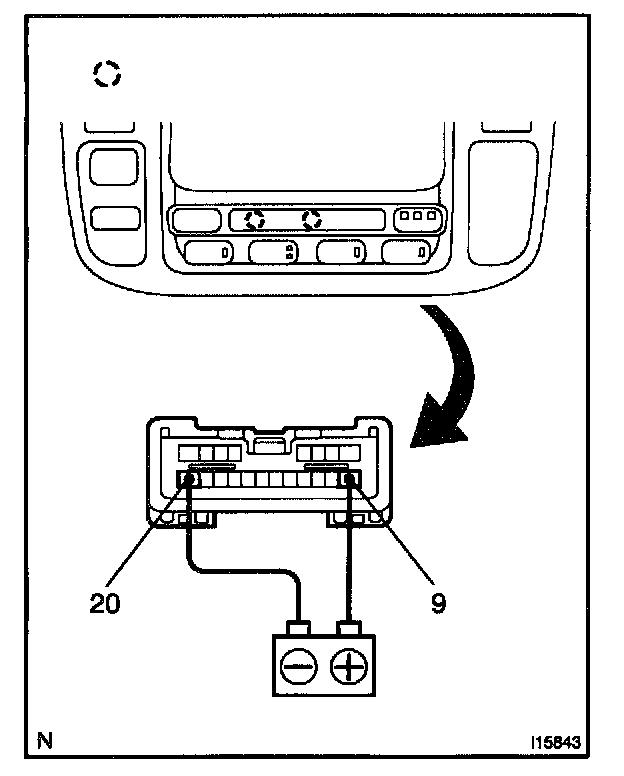 20

9

N

I15843