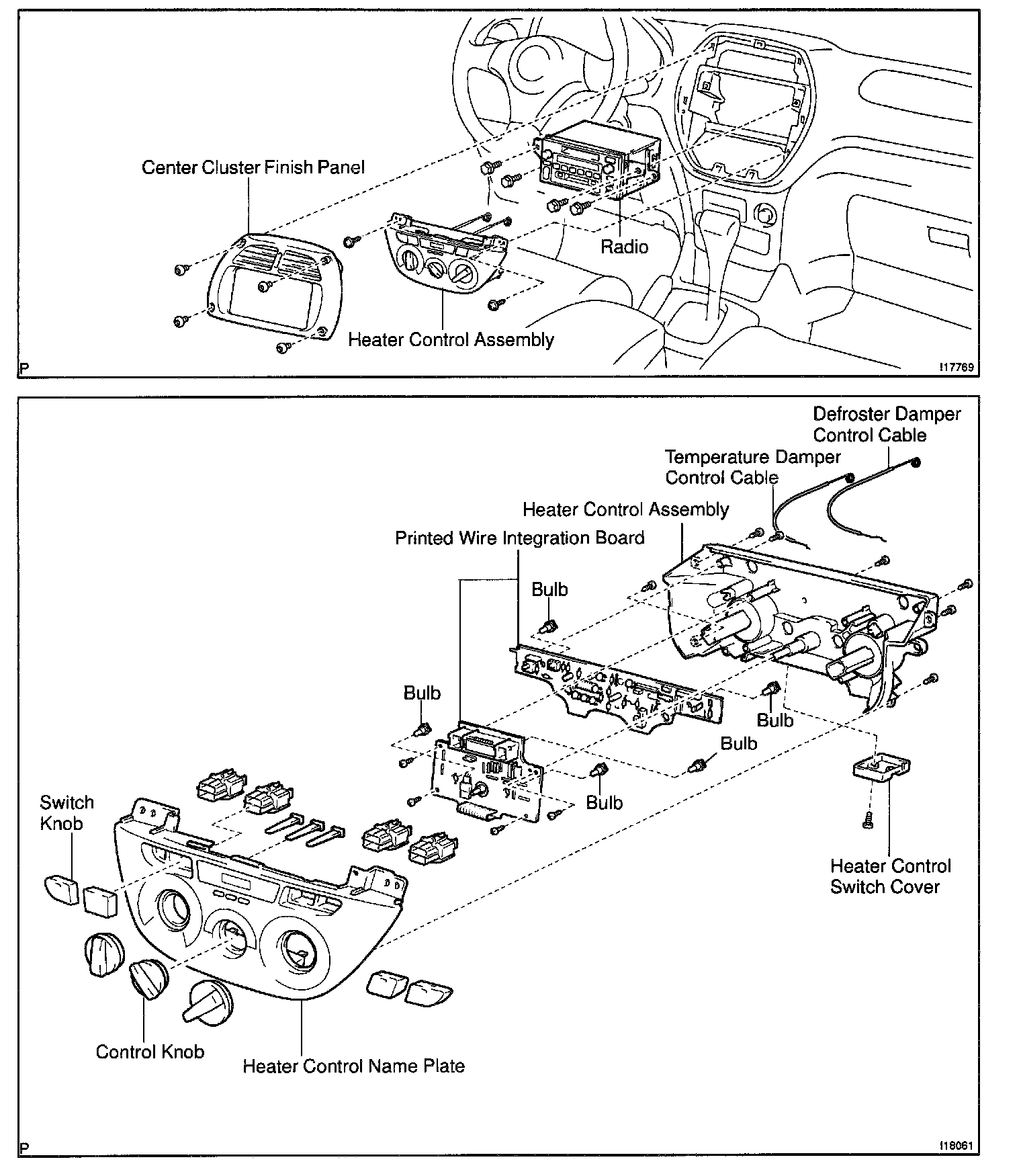 Center Cluster Finish Panel

Radio

Heater Control Assembly

P

I17769

Defroster Damper Control Cable

Temperature Damper Control Cable

Heater Control Assembly

Printed Wire Integration Board

Bulb

Bulb

Bulb

Bulb

Bulb

Switch Knob

Heater Control Switch Cover

Control Knob

Heater Control Name Plate

P

I18061