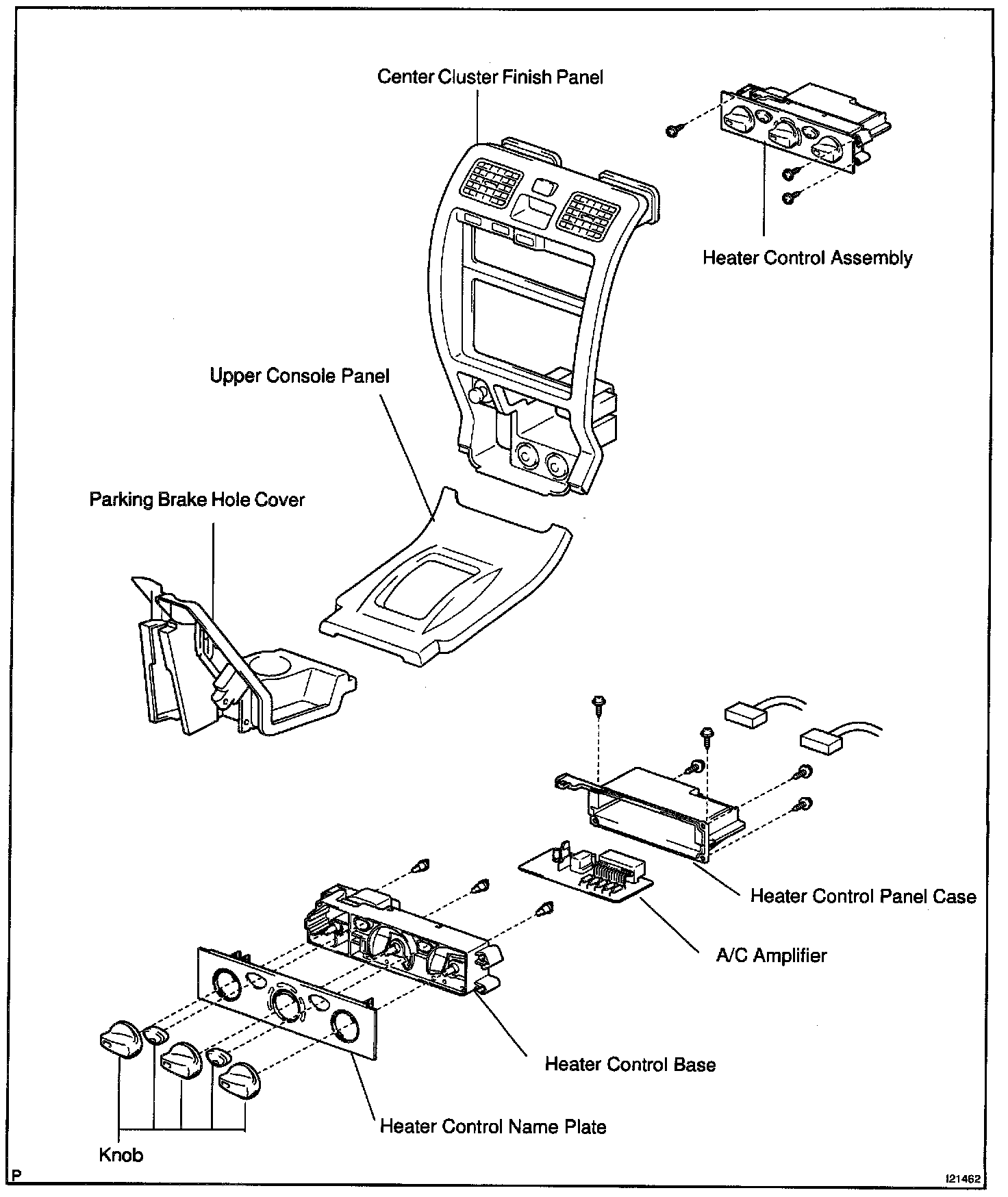 Center Cluster Finish Panel

Heater Control Assembly

Upper Console Panel

Parking Brake Hole Cover

Heater Control Panel Case

A/C Amplifier

Heater Control Base

Heater Control Name Plate

Knob

P

I21462