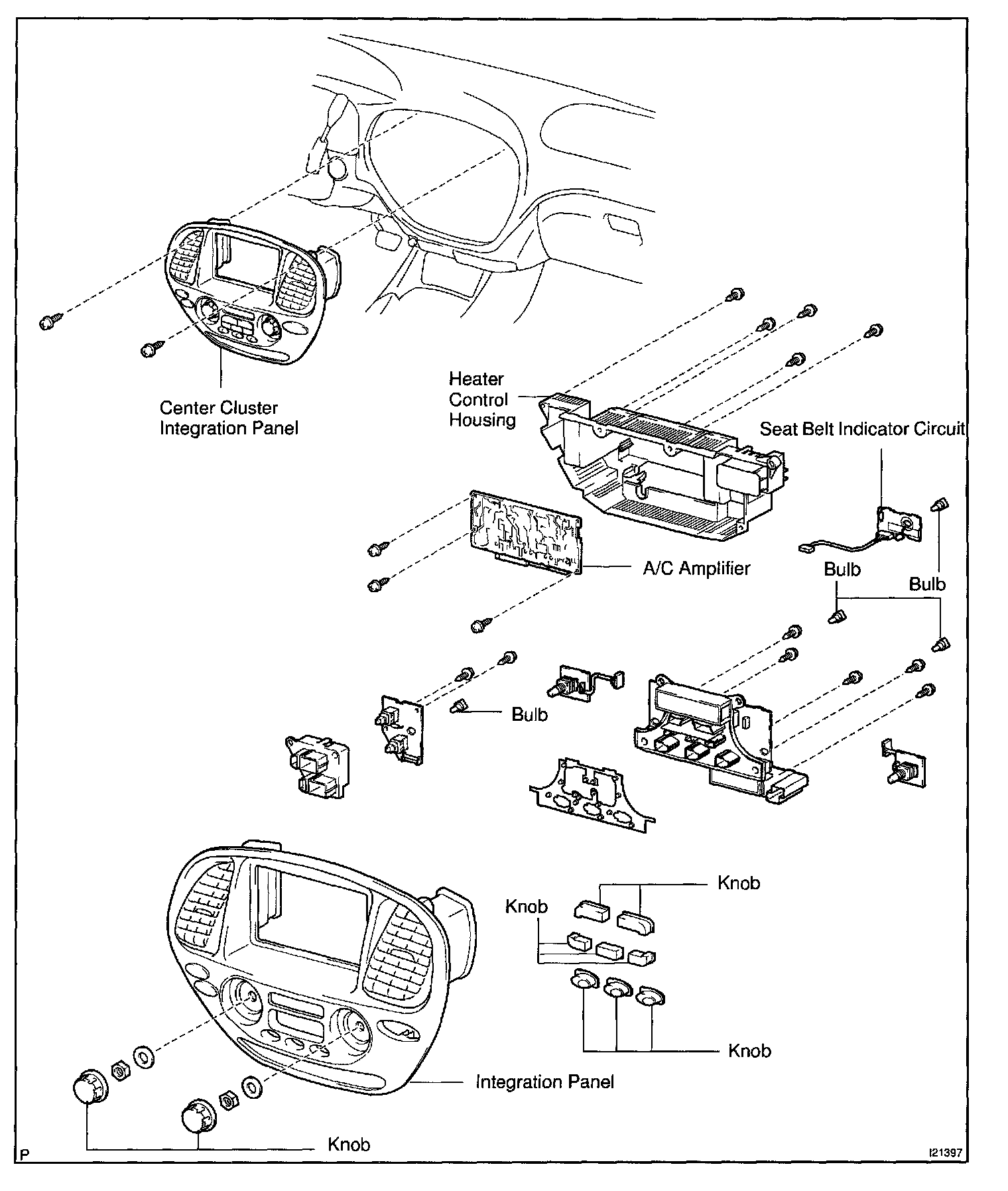 Center Cluster Integration Panel

Heater Control Housing

Seat Belt Indicator Circuit

A/C Amplifier

Bulb

Bulb

Bulb

Knob

Knob

Knob

Integration Panel

Knob

P

I21397