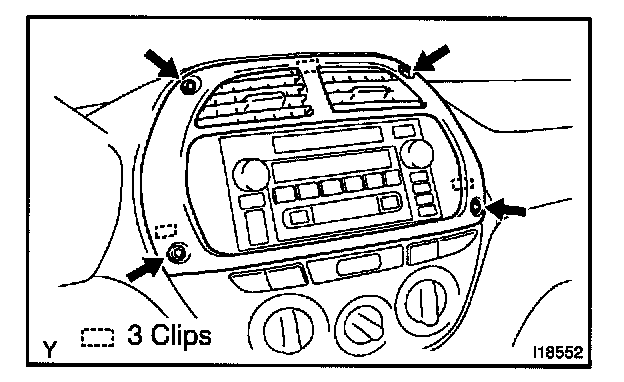 Y
3 Clips
I18552