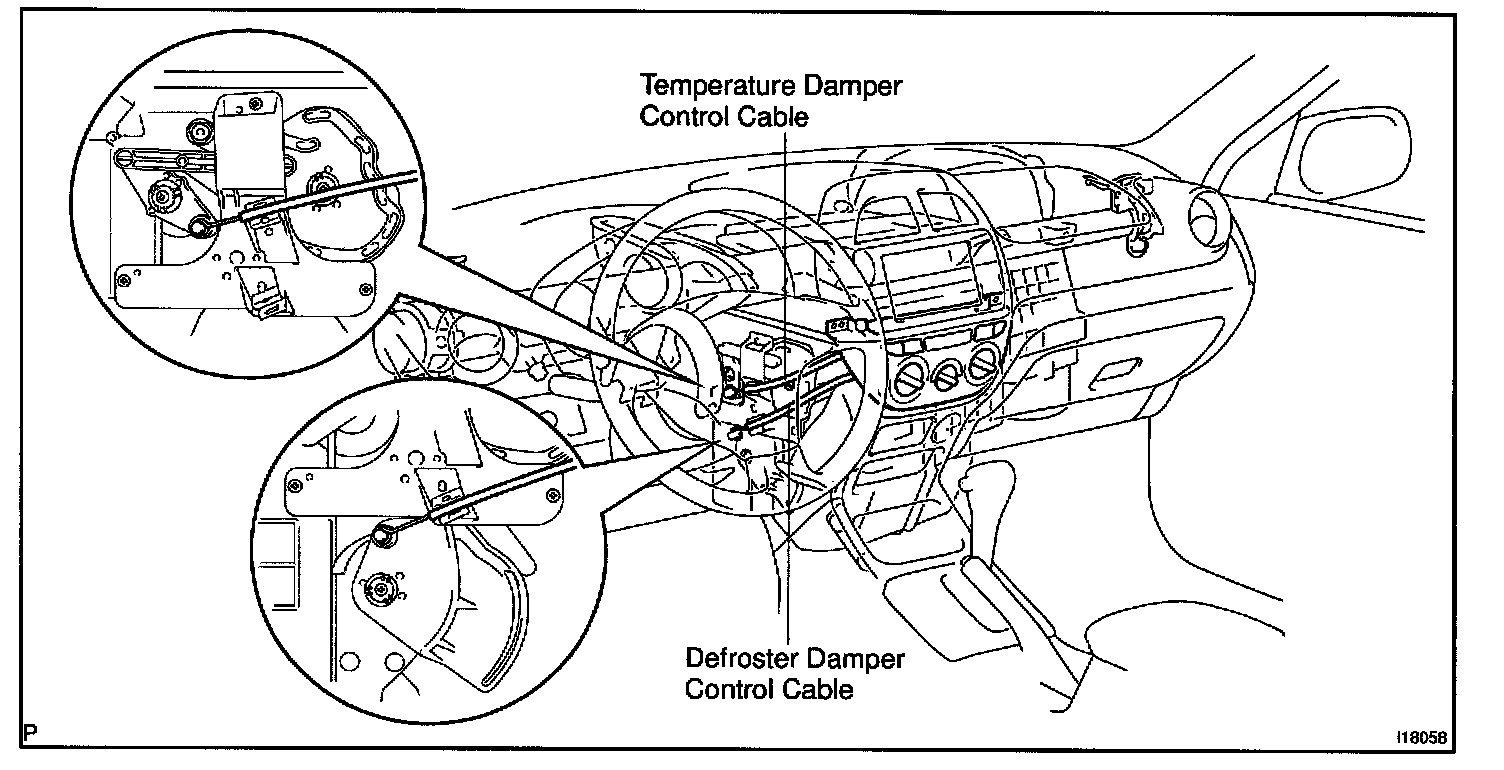 Temperature Damper Control Cable

Defroster Damper Control Cable

P

I18058