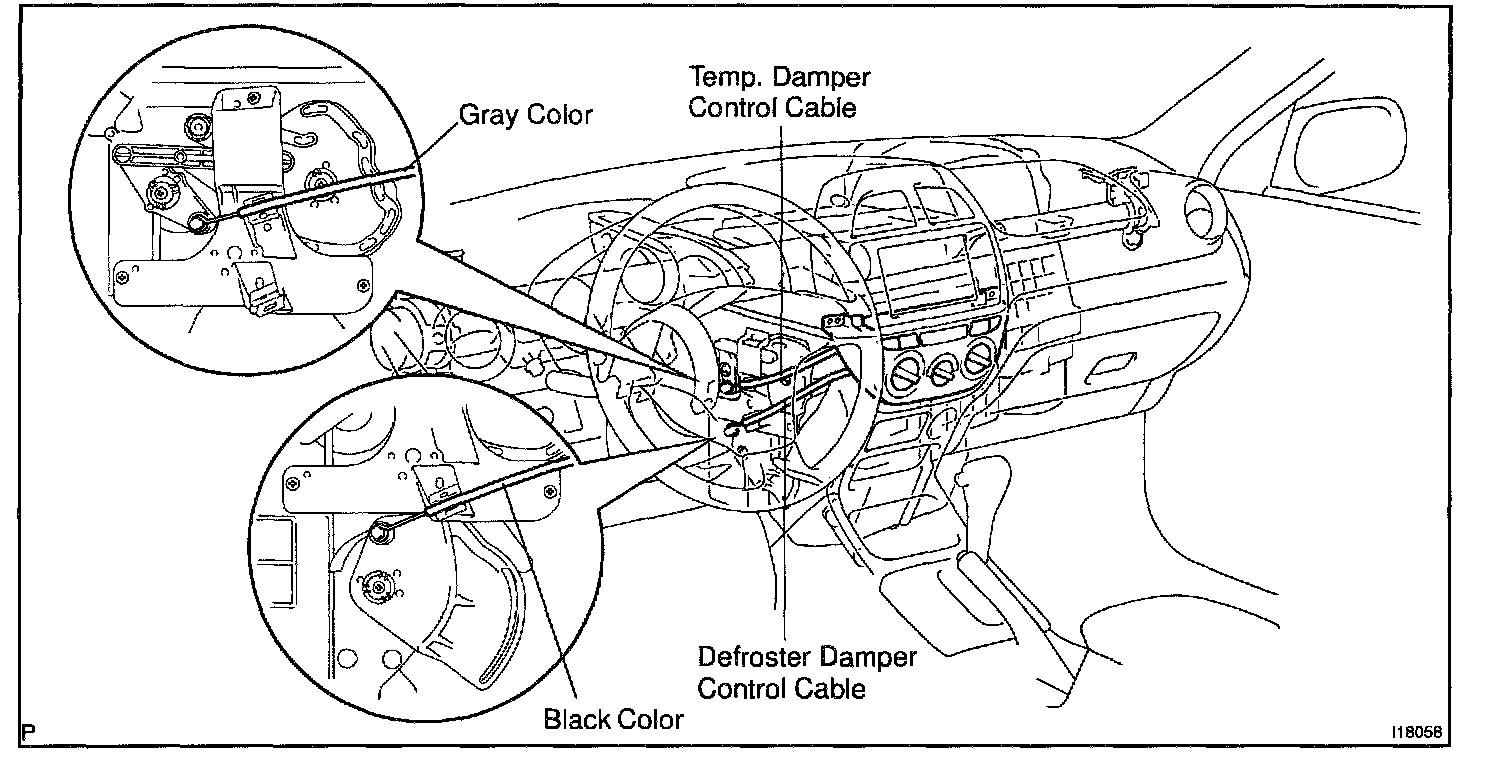 Gray Color

Temp. Damper Control Cable

Defroster Damper Control Cable

Black Color

P

I18058