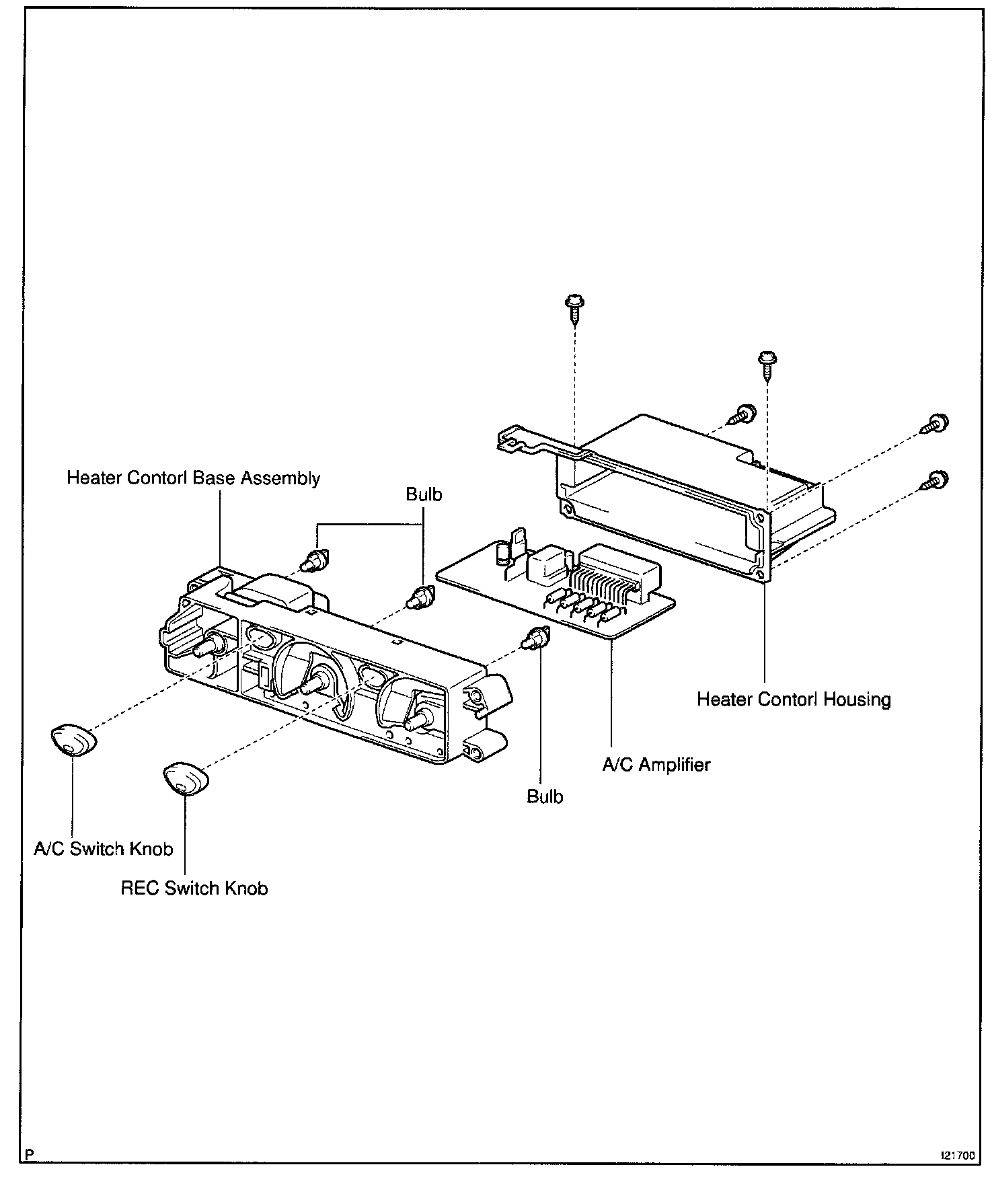 Heater Contorl Base Assembly

Bulb

Heater Contorl Housing

A/C Amplifier

Bulb

A/C Switch Knob

REC Switch Knob

P

I21700