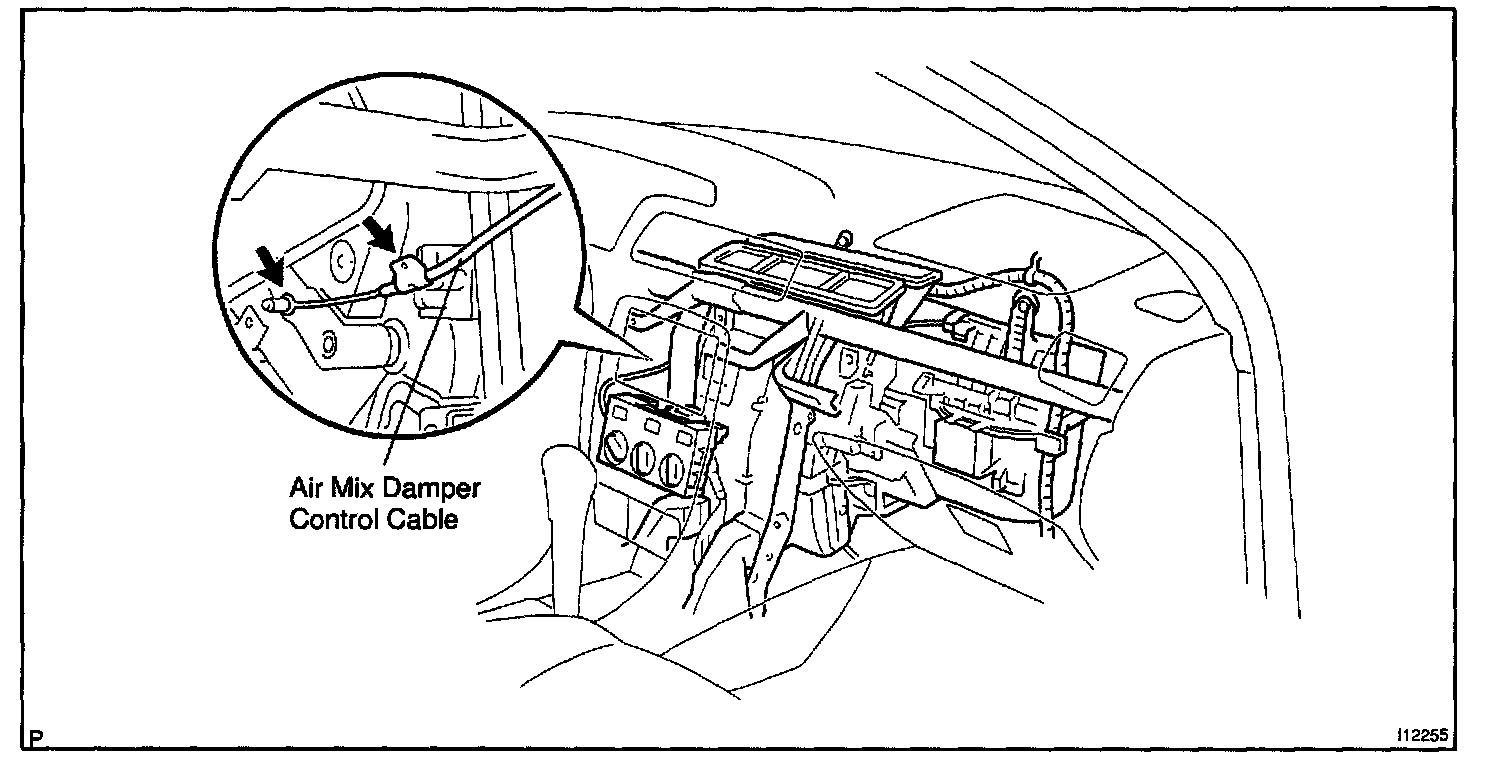 Air Mix Damper Control Cable

P

I12255