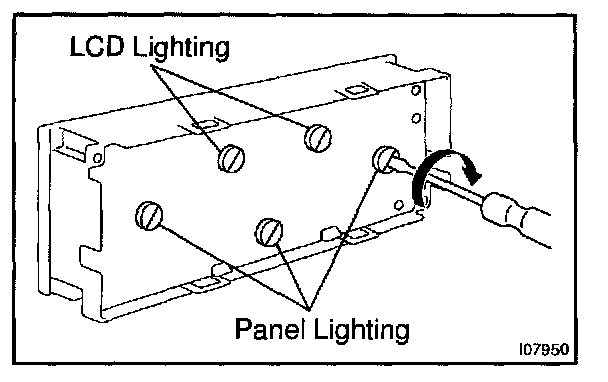 LCD Lighting

Panel Lighting

I07950