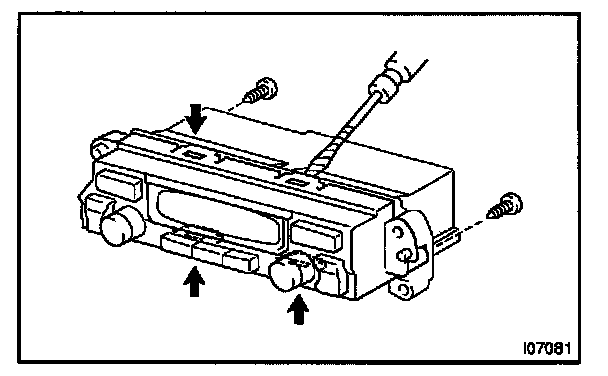 I07081